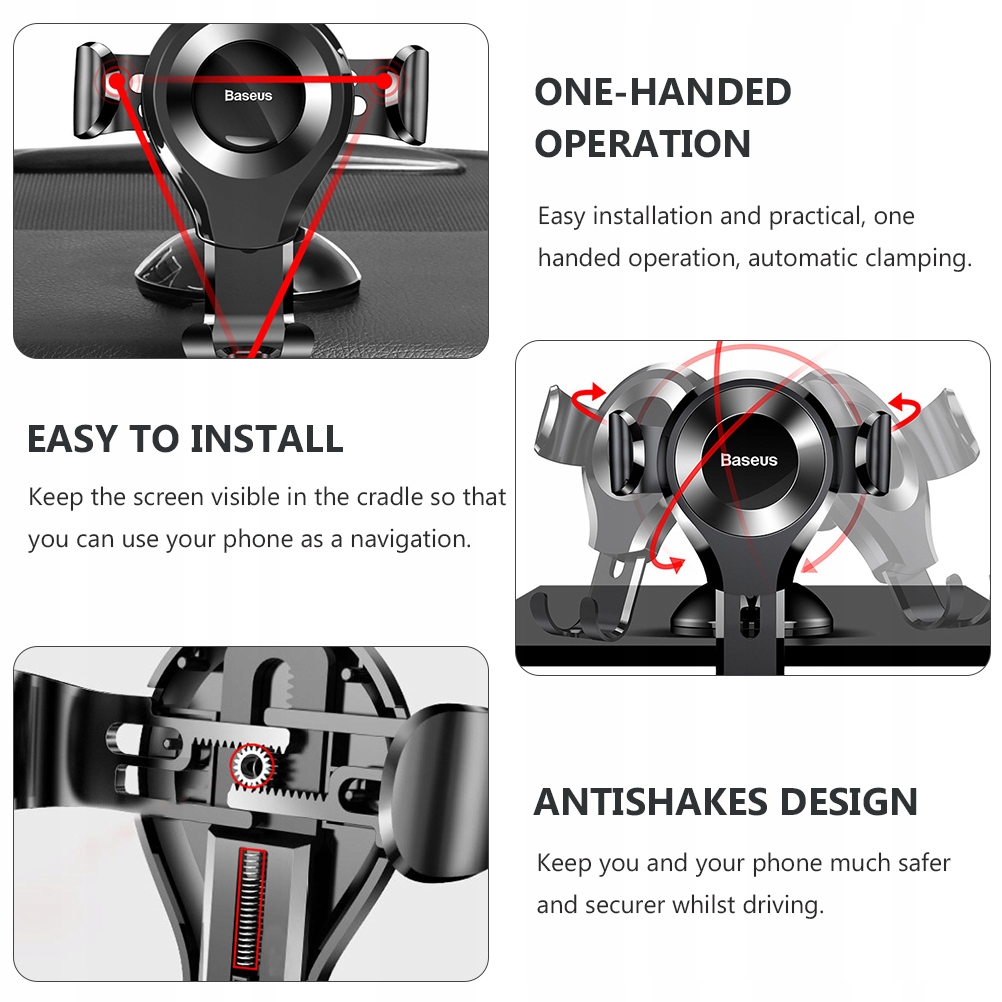 Baseus

ONE-HANDED OPERATION

Easy installation and practical, one handed operation, automatic clamping.

EASY TO INSTALL

Keep the screen visible in the cradle so that you can use your phone as a navigation.

Baseus

ANTISHAKES DESIGN

Keep you and your phone much safer and securer whilst driving.