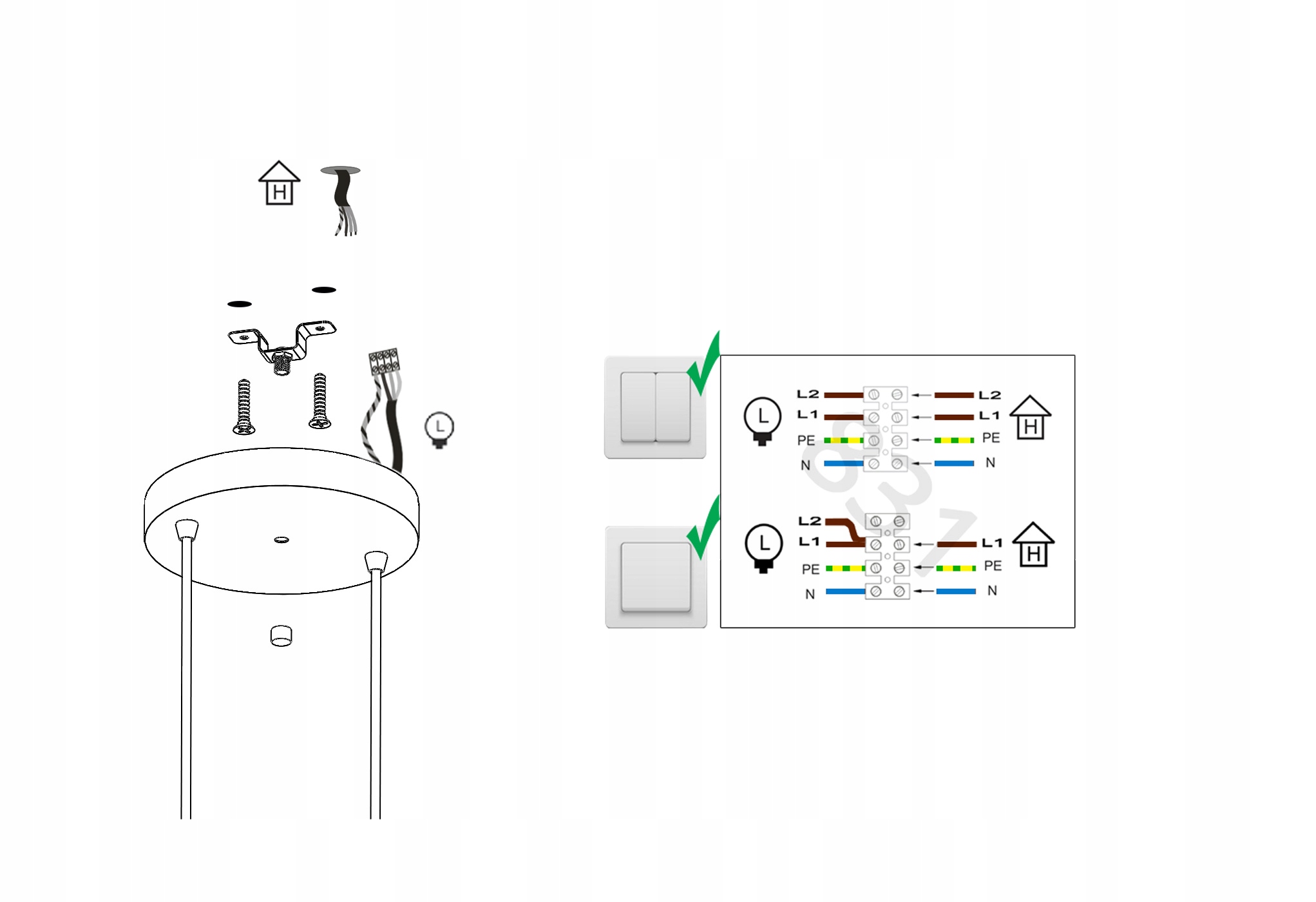 H

L

L
L2
L1
PE
N
L2
L1
PE
N
H

L
L2
L1
PE
N
L1
PE
N
H