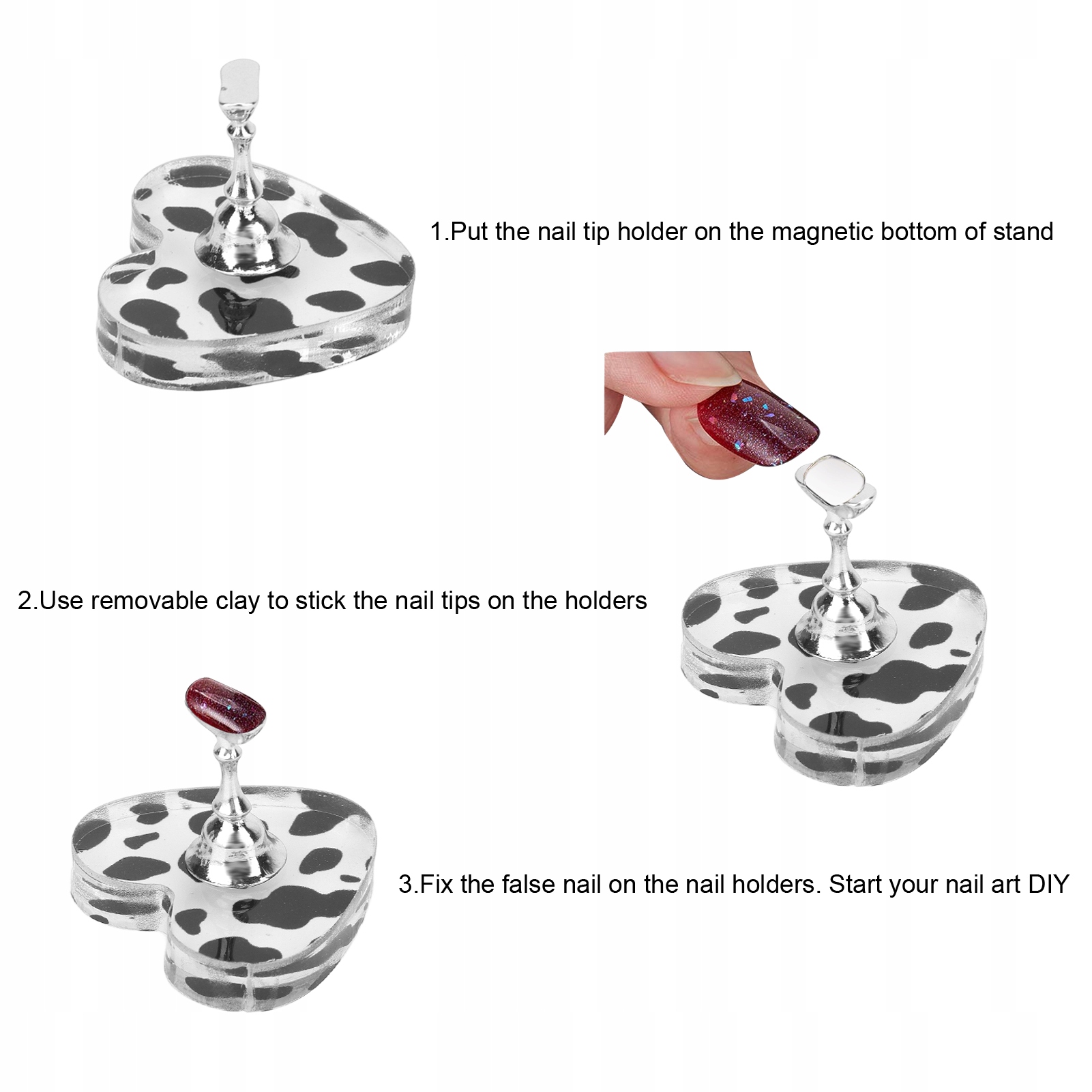 1.Put the nail tip holder on the magnetic bottom of stand

2.Use removable clay to stick the nail tips on the holders

3.Fix the false nail on the nail holders. Start your nail art DIY