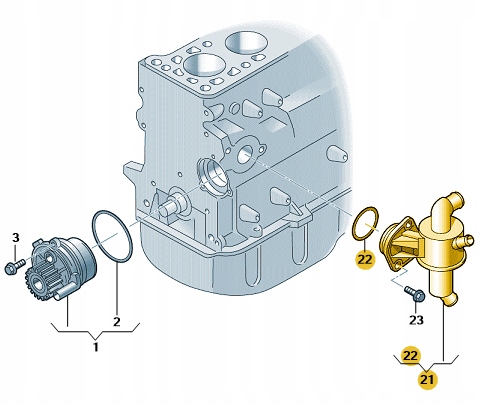 3
2
1
22
23
22
21