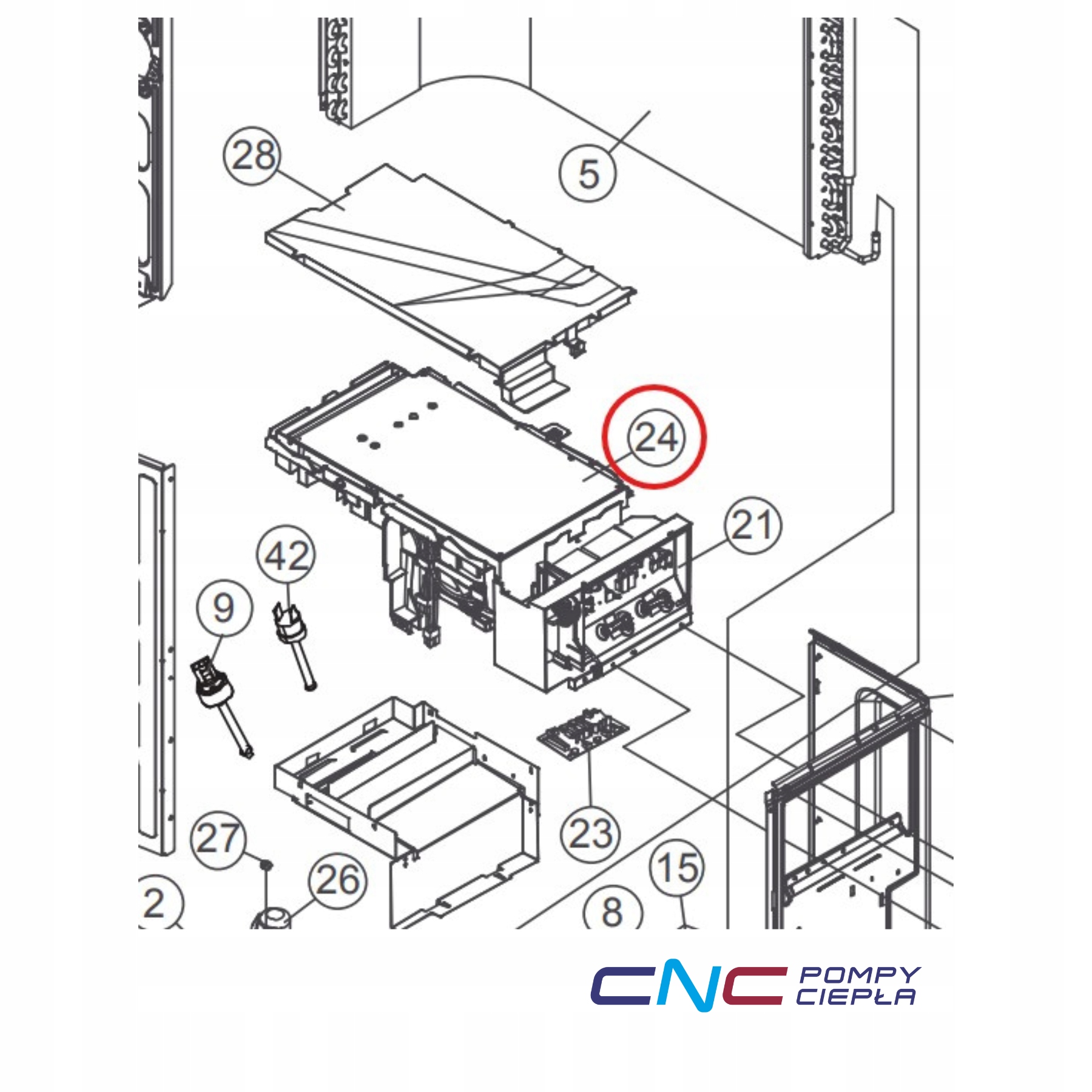 28
5
24
21
42
9
23
27
26
15
2
8

CNC POMPY CIEPŁA