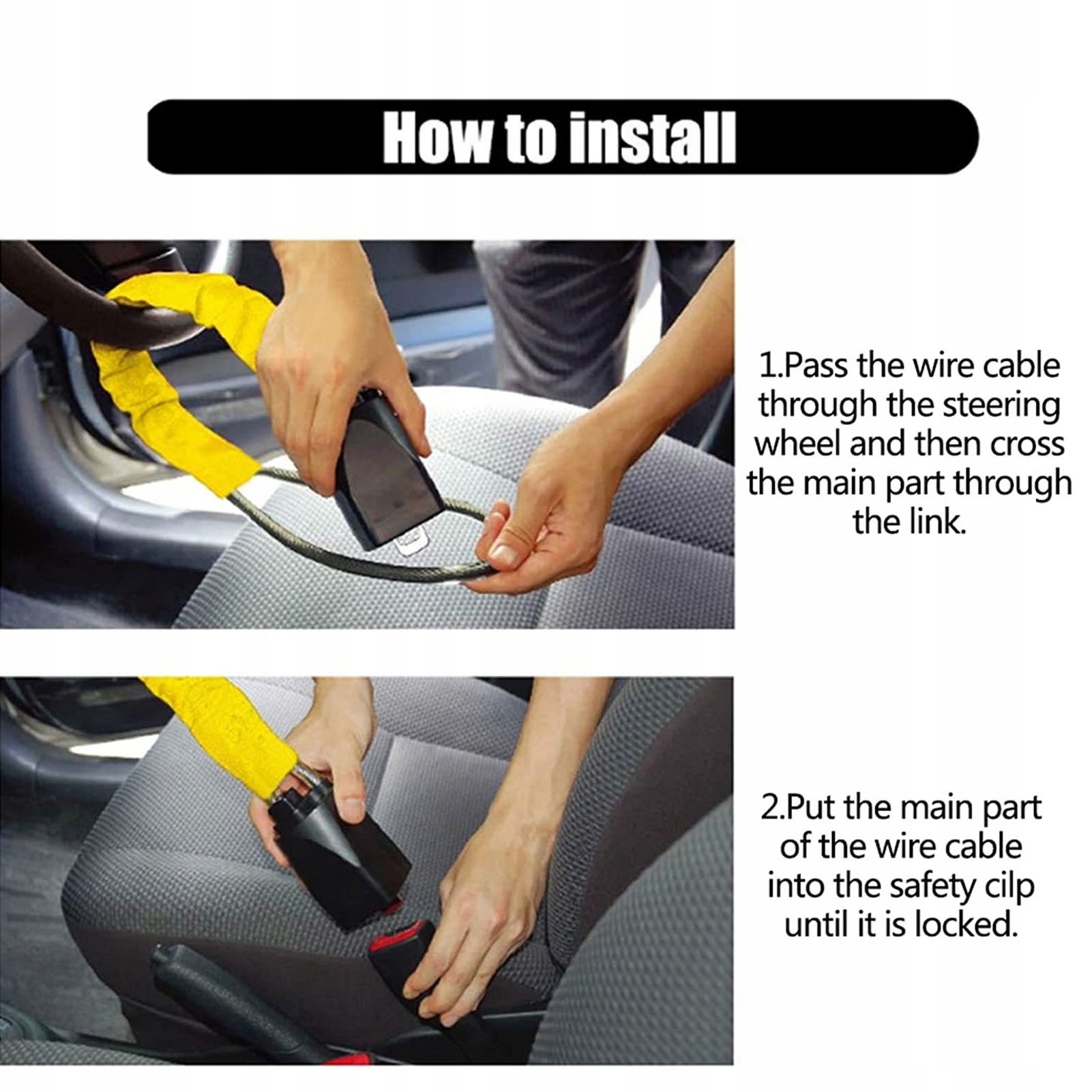 How to install

1.Pass the wire cable through the steering wheel and then cross the main part through the link.

2.Put the main part of the wire cable into the safety cilp until it is locked.