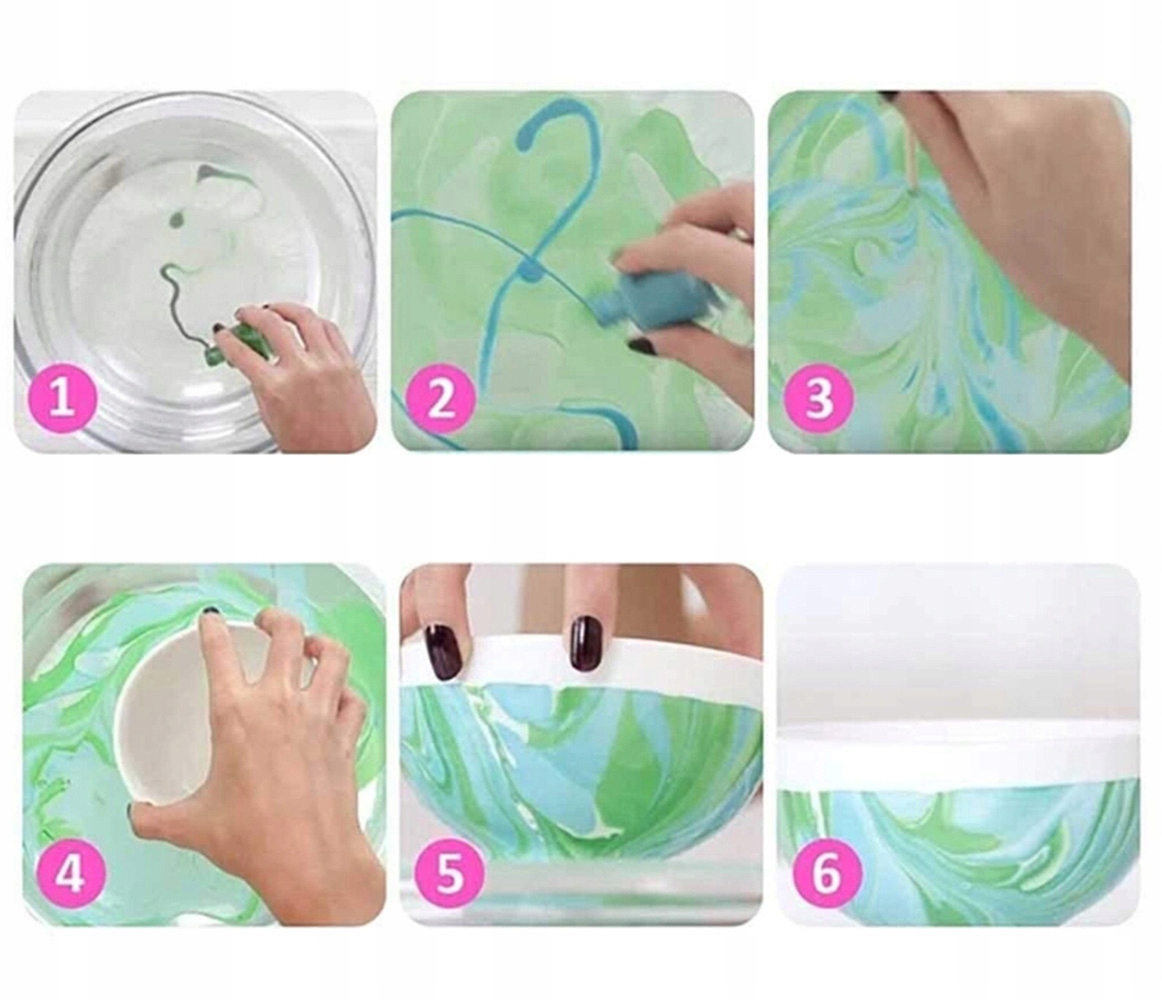 1

2

3

4

5

6