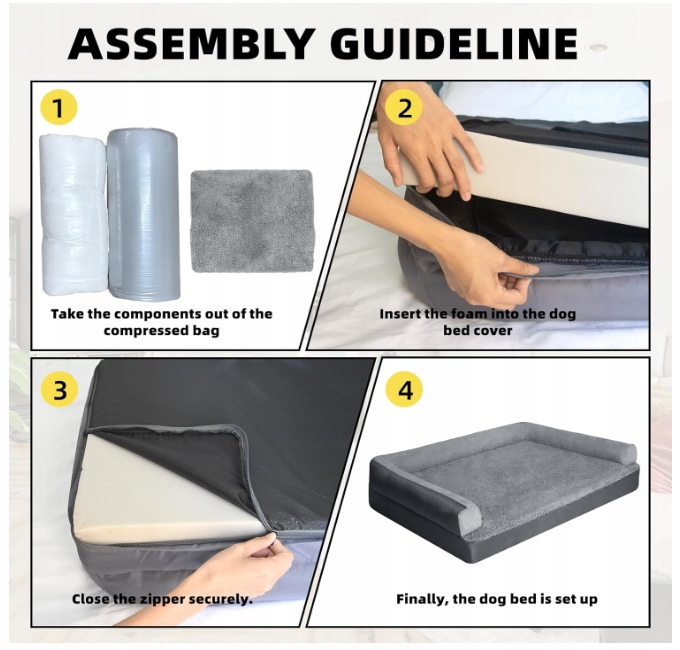 ASSEMBLY GUIDELINE

1
Take the components out of the compressed bag

2
Insert the foam into the dog bed cover

3
Close the zipper securely.

4
Finally, the dog bed is set up