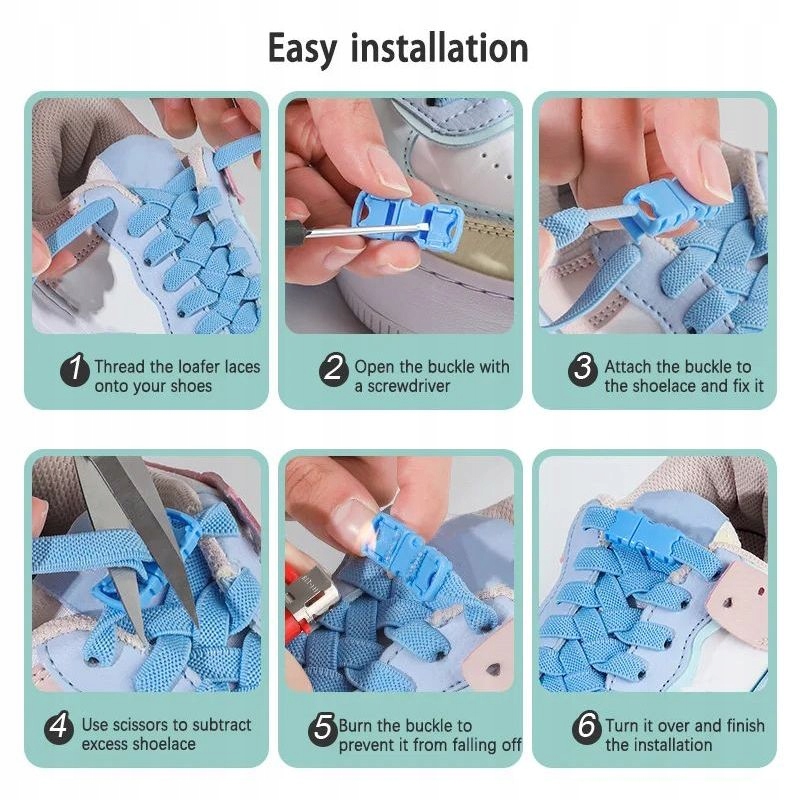 Easy installation

1 Thread the loafer laces onto your shoes

2 Open the buckle with a screwdriver

3 Attach the buckle to the shoelace and fix it

4 Use scissors to subtract excess shoelace

5 Burn the buckle to prevent it from falling off

6 Turn it over and finish the installation