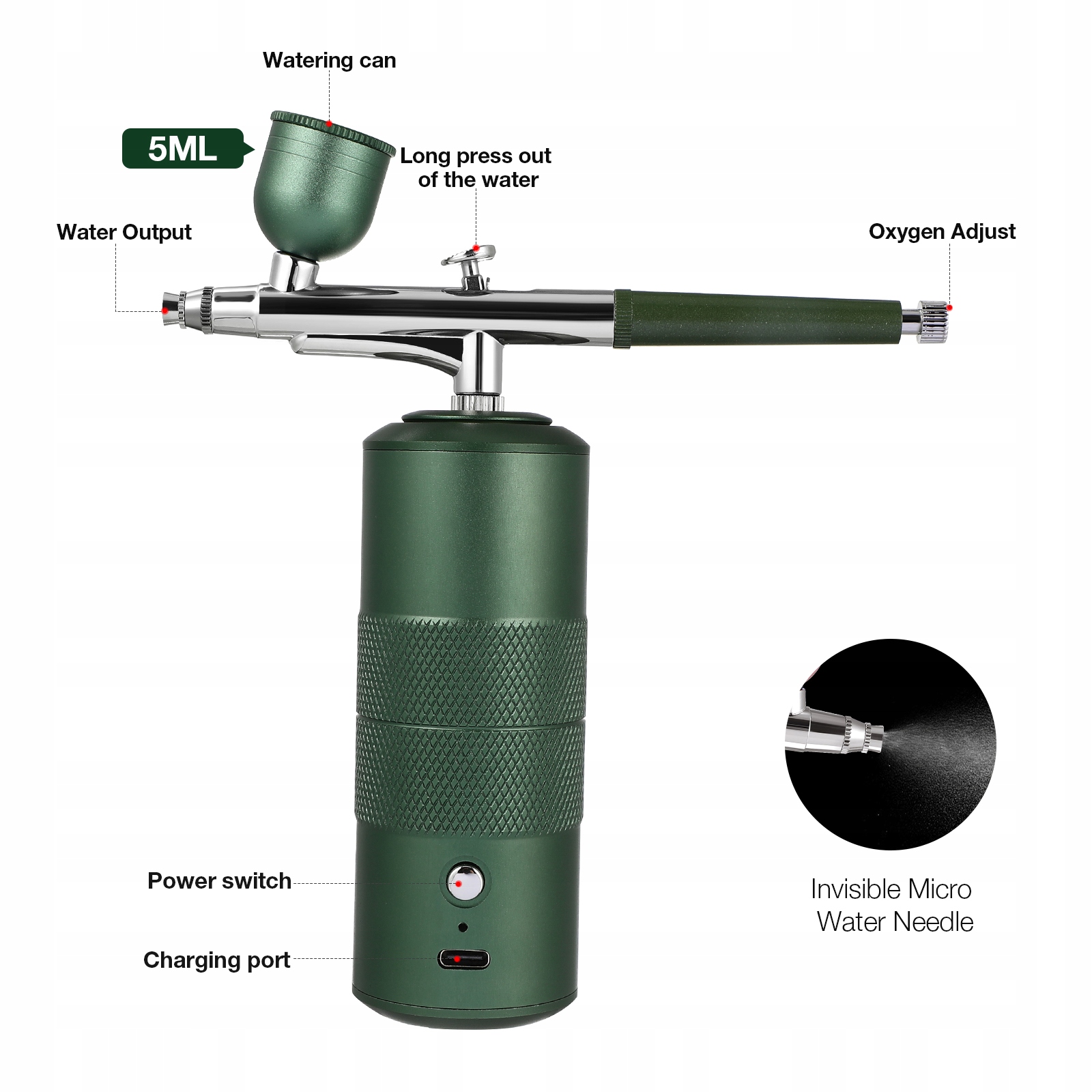 Watering can

5ML

Long press out of the water

Water Output

Oxygen Adjust

Power switch

Charging port

Invisible Micro Water Needle