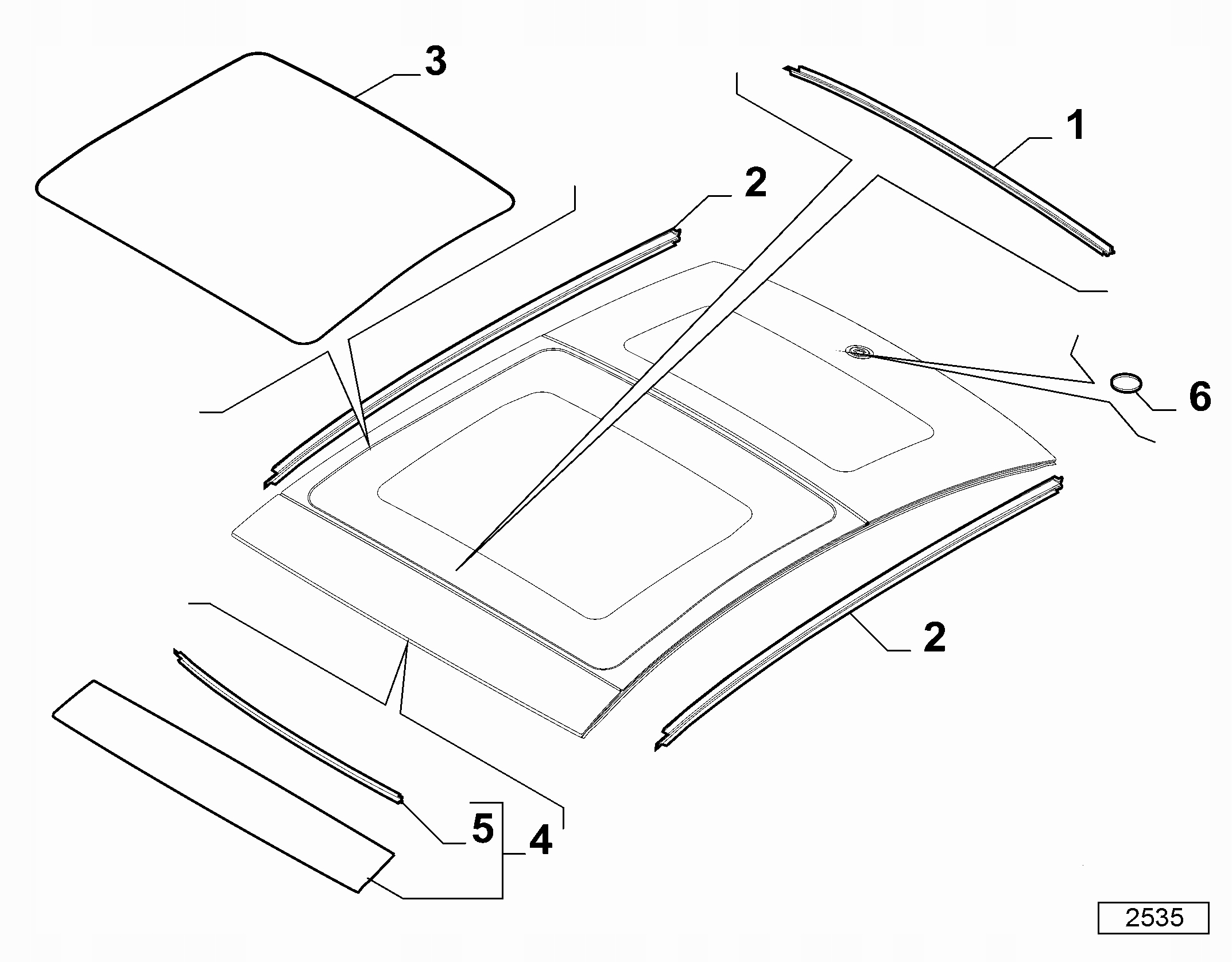 3

1

2

6

2

5

4

2535