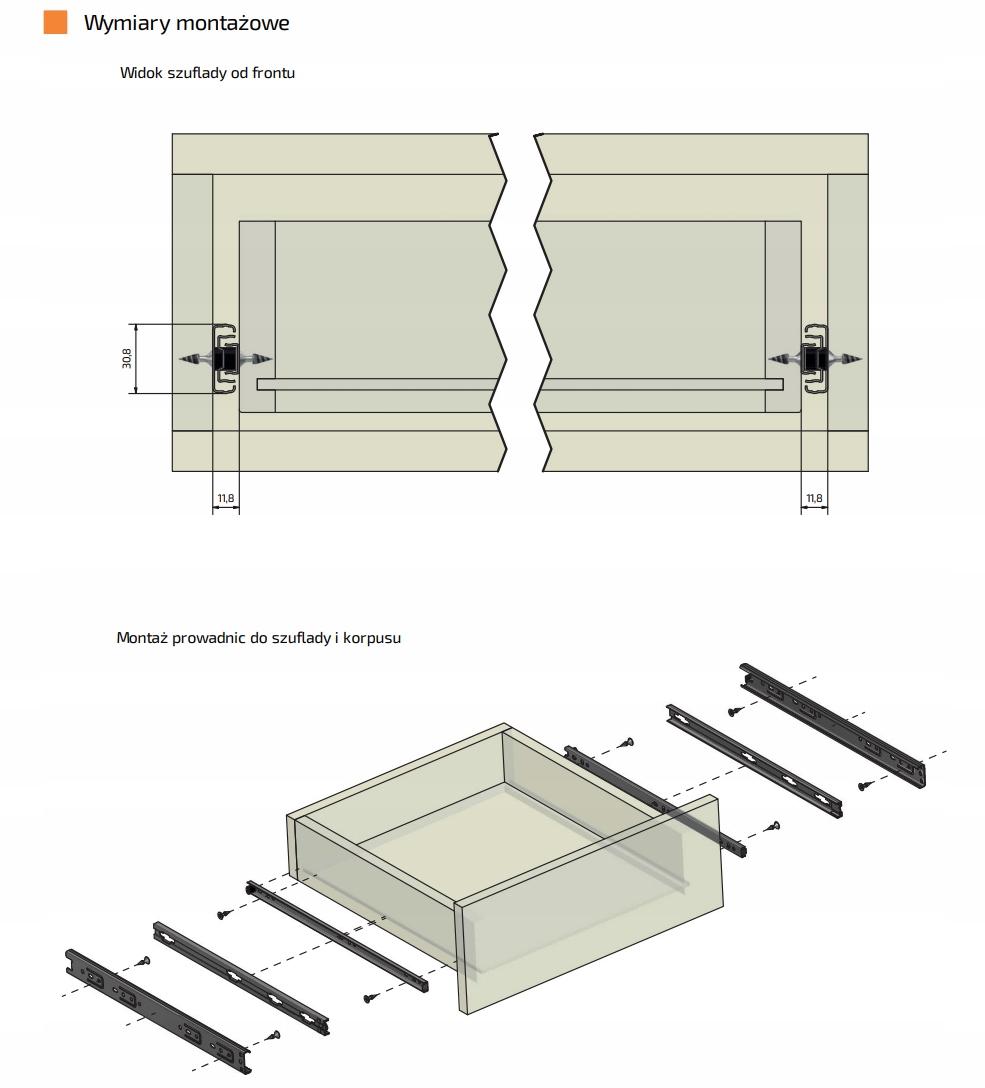 Wymiary montażowe

Widok szuflady od frontu

30,8

11,8

11,8

Montaż prowadnic do szuflady i korpusu