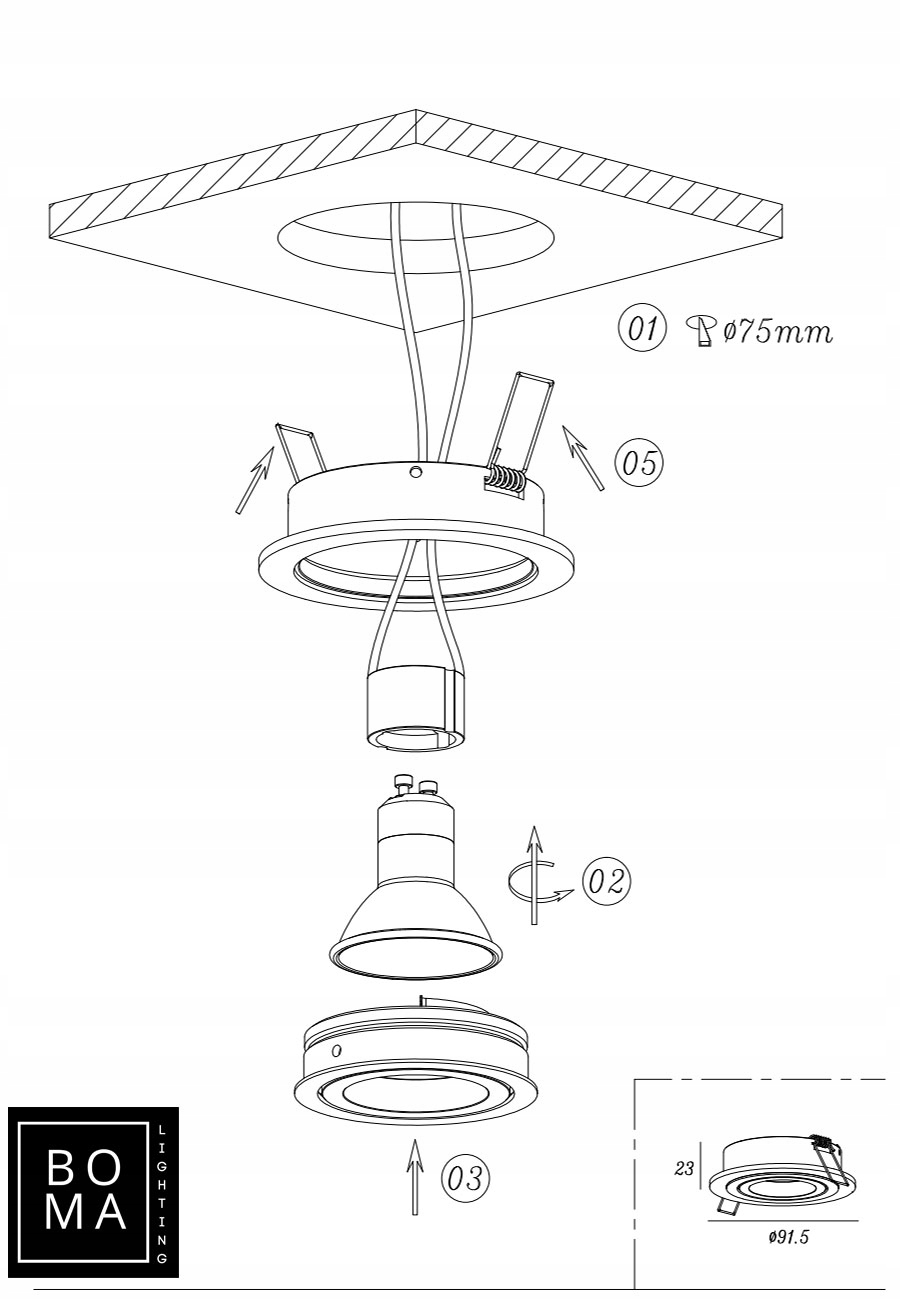 01 ø75mm

05

02

03

BO
MA
LIGHTING

23

ø91.5