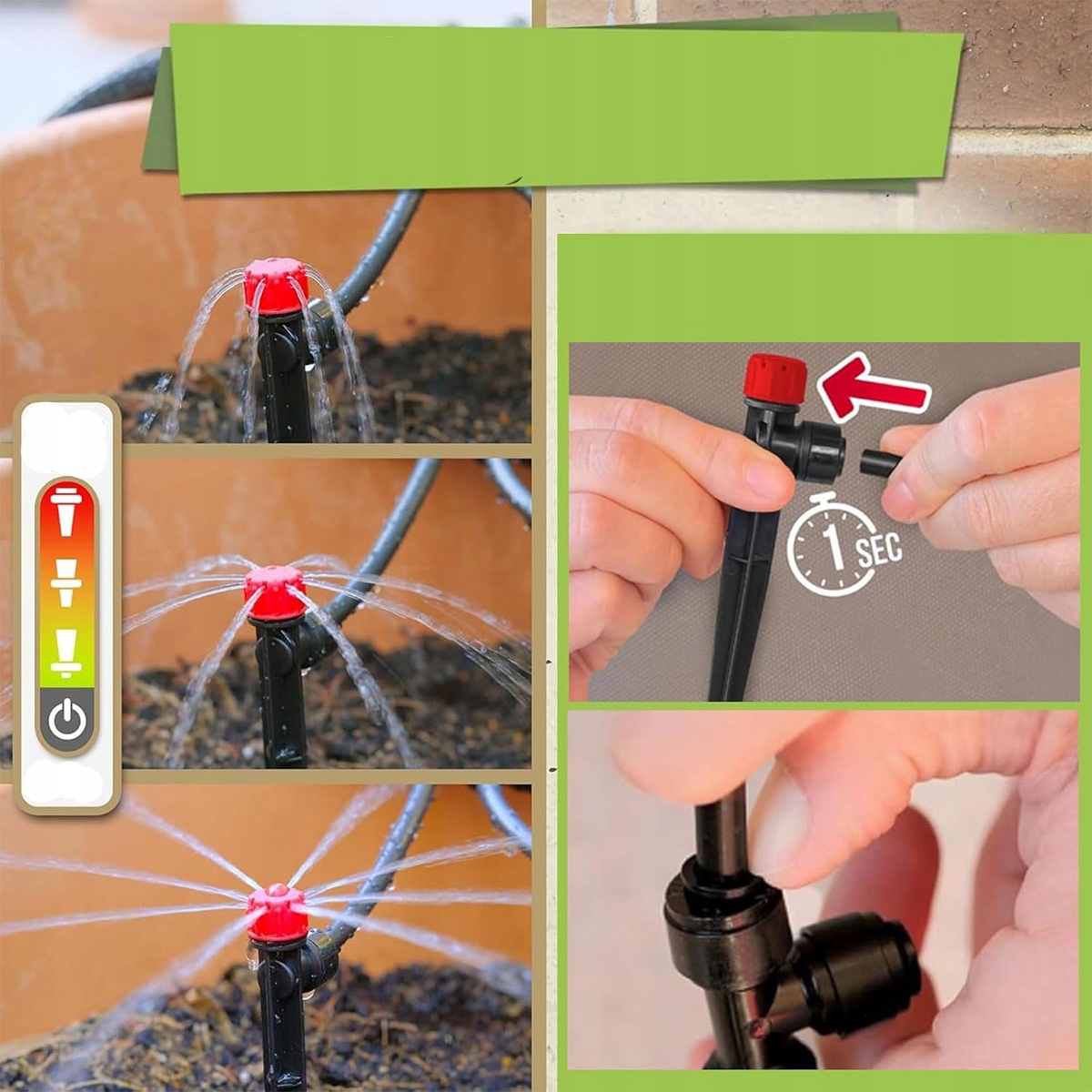 1 SEC