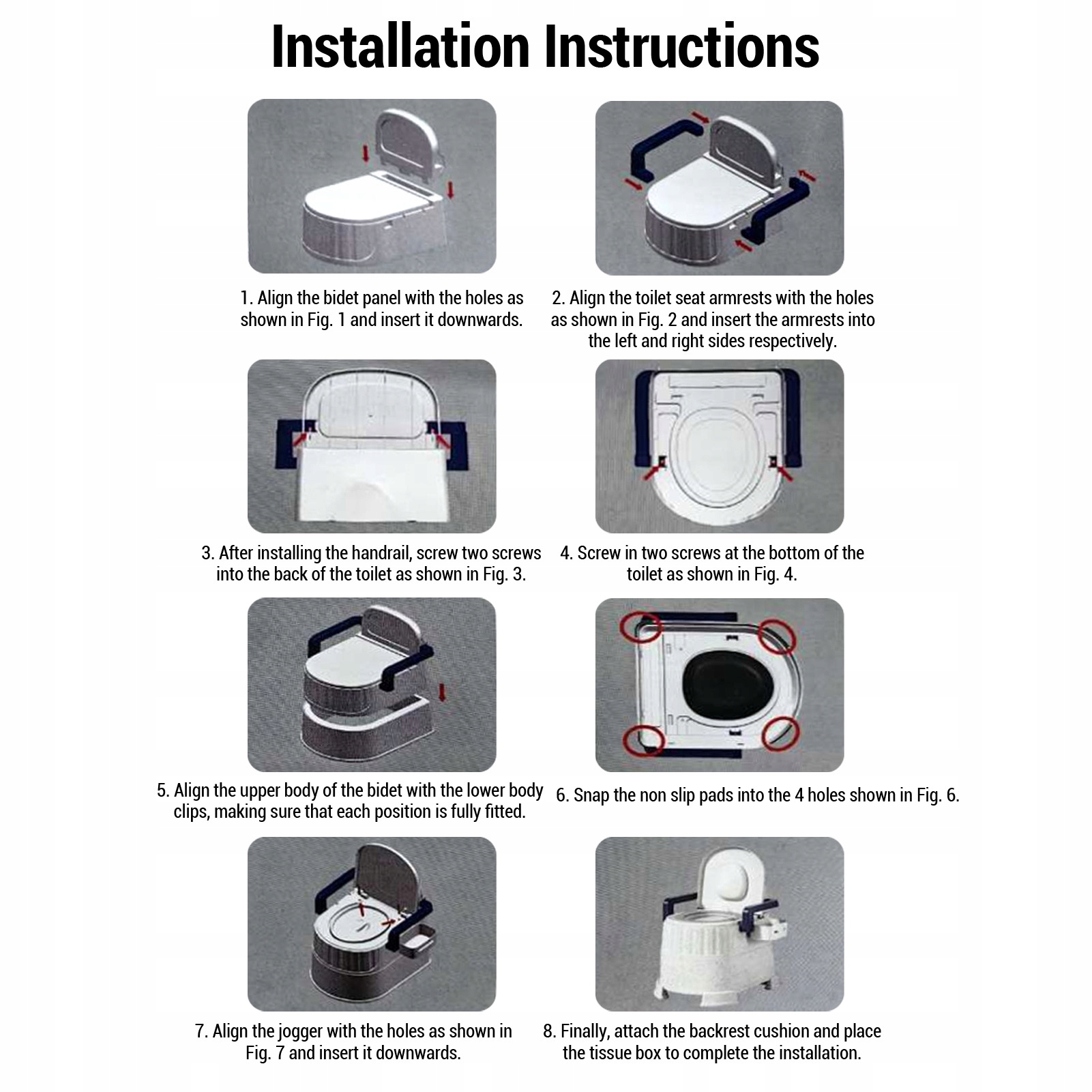 Installation Instructions

1. Align the bidet panel with the holes as shown in Fig. 1 and insert it downwards.

2. Align the toilet seat armrests with the holes as shown in Fig. 2 and insert the armrests into the left and right sides respectively.

3. After installing the handrail, screw two screws into the back of the toilet as shown in Fig. 3.

4. Screw in two screws at the bottom of the toilet as shown in Fig. 4.

5. Align the upper body of the bidet with the lower body clips, making sure that each position is fully fitted.

6. Snap the non slip pads into the 4 holes shown in Fig. 6.

7. Align the jogger with the holes as shown in Fig. 7 and insert it downwards.

8. Finally, attach the backrest cushion and place the tissue box to complete the installation.