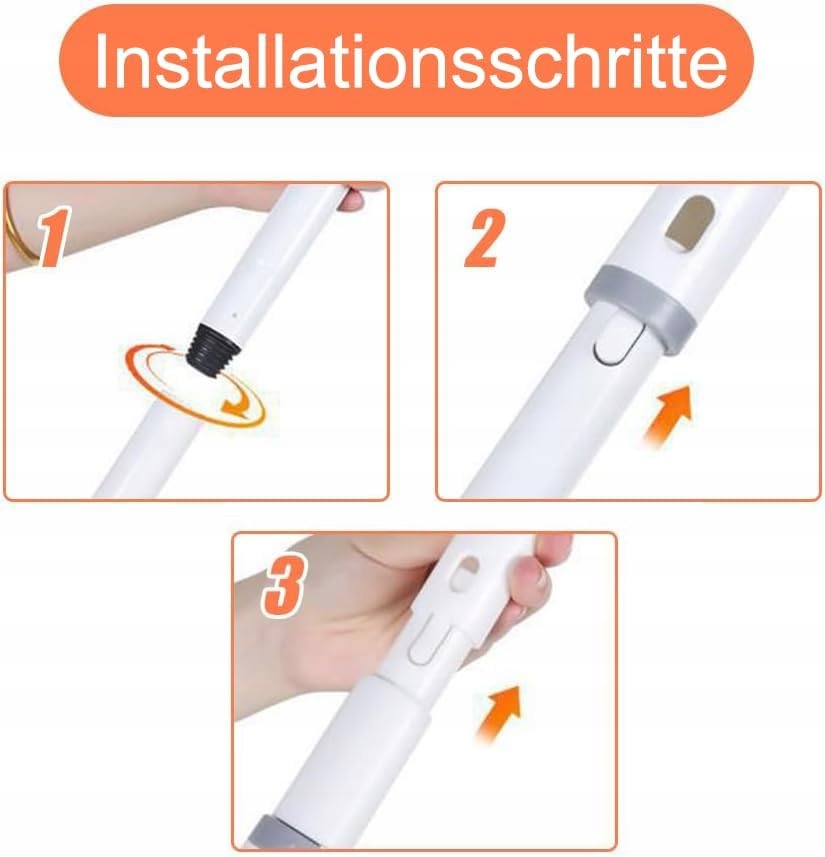 Installationsschritte

1

2

3