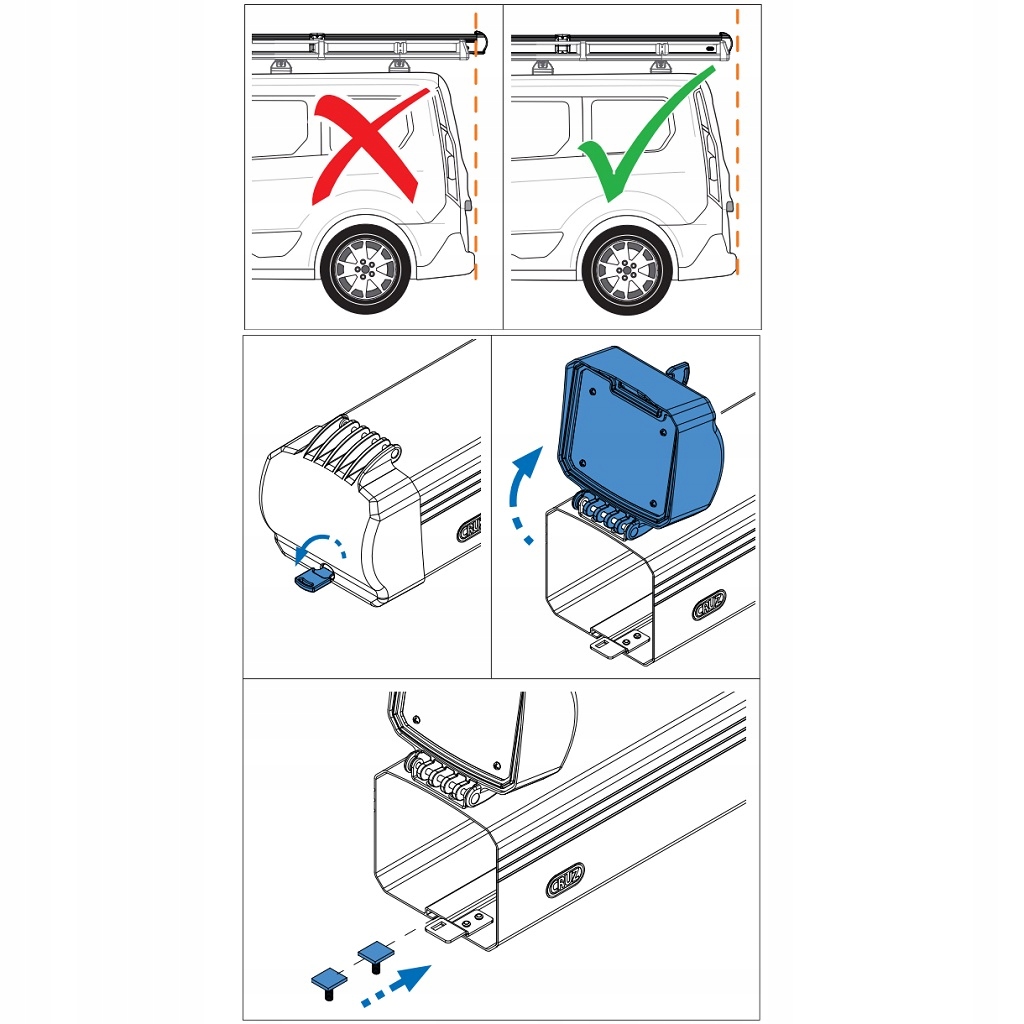 CRUZ

CRUZ

CRUZ