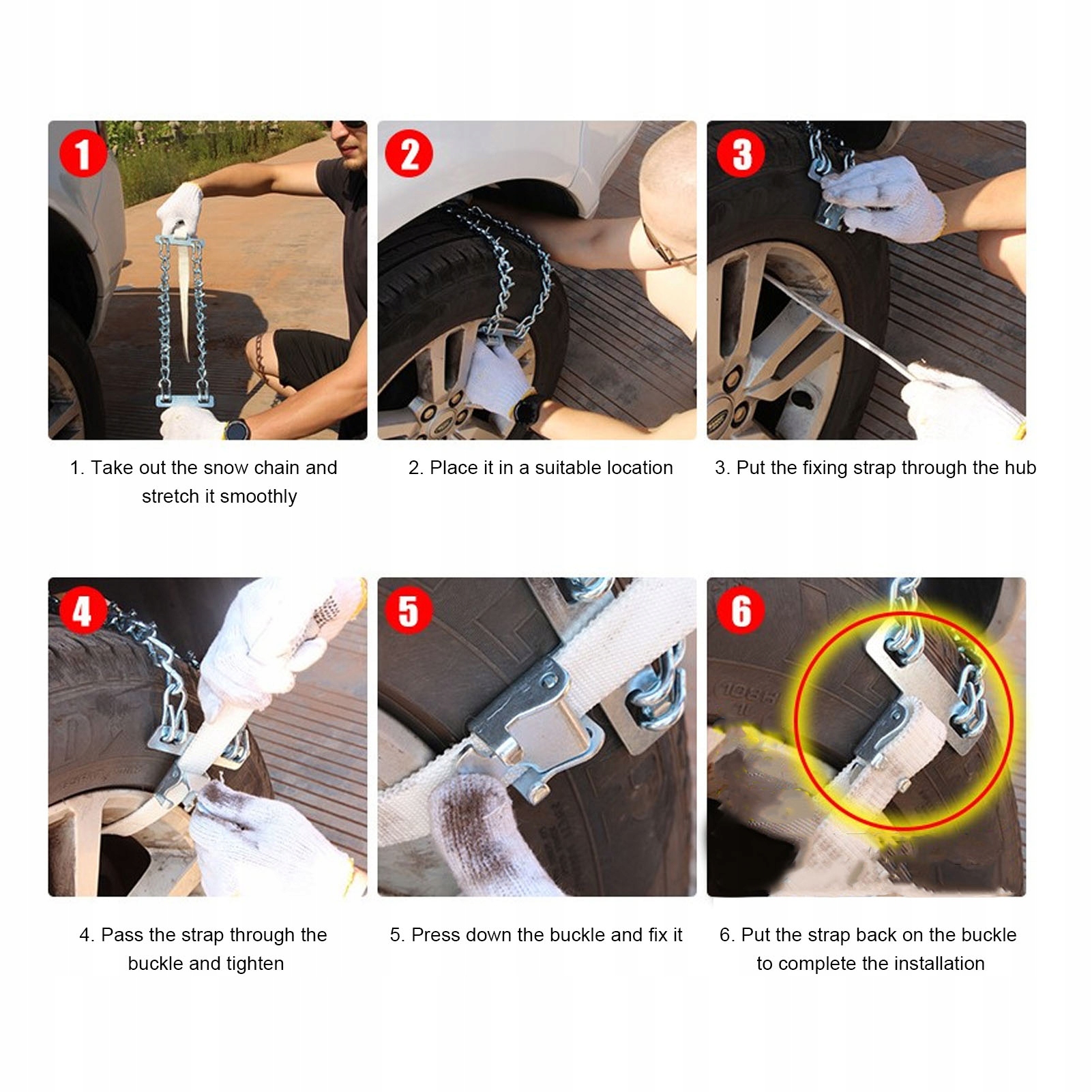 1

2

3

1. Take out the snow chain and stretch it smoothly

2. Place it in a suitable location

3. Put the fixing strap through the hub

4

5

6

4. Pass the strap through the buckle and tighten

5. Press down the buckle and fix it

6. Put the strap back on the buckle to complete the installation