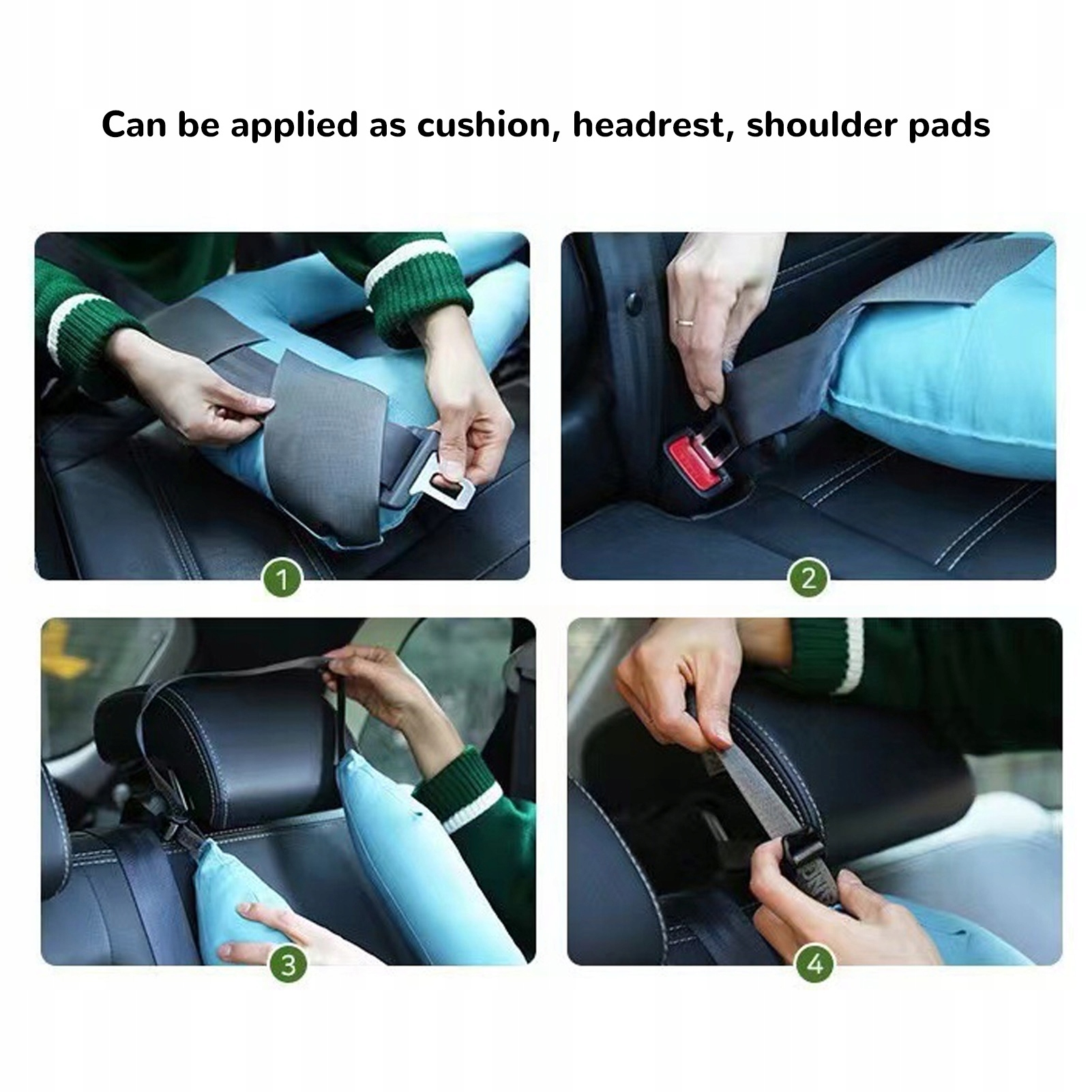 Can be applied as cushion, headrest, shoulder pads

1

2

3

4