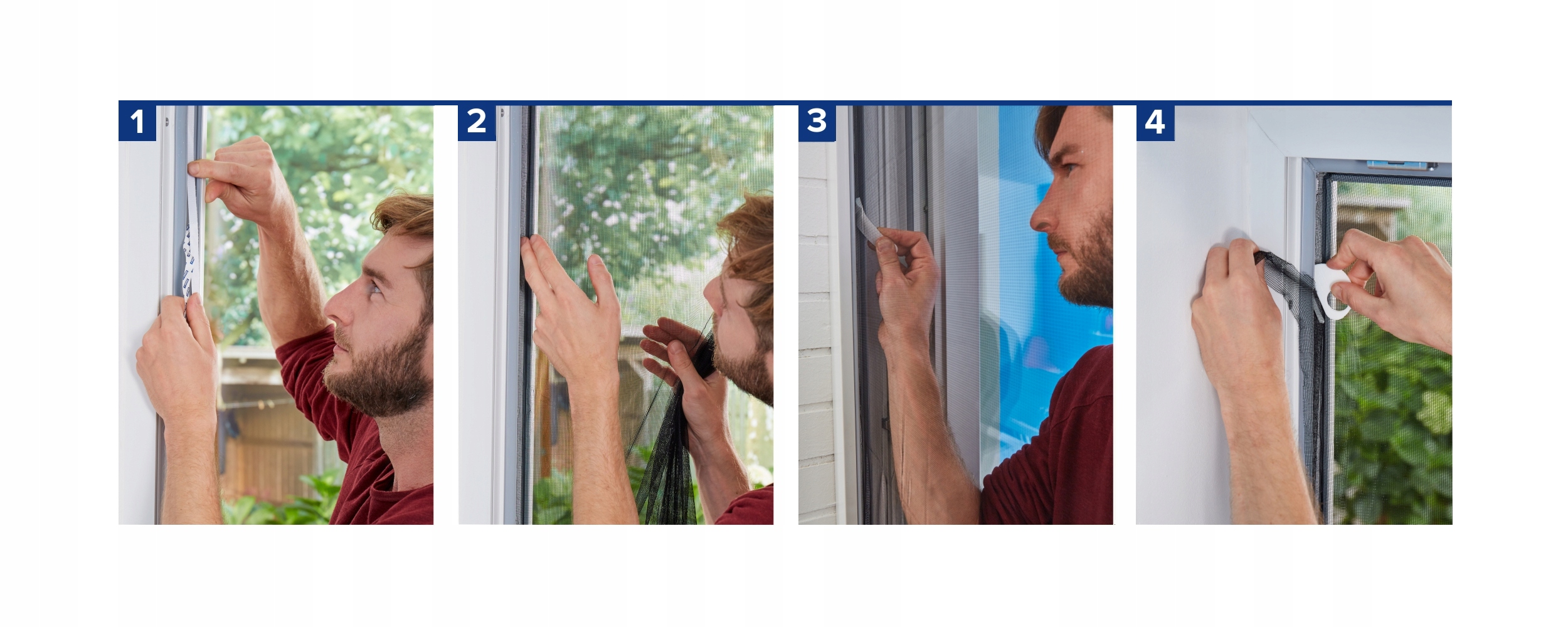 1

2

3

4