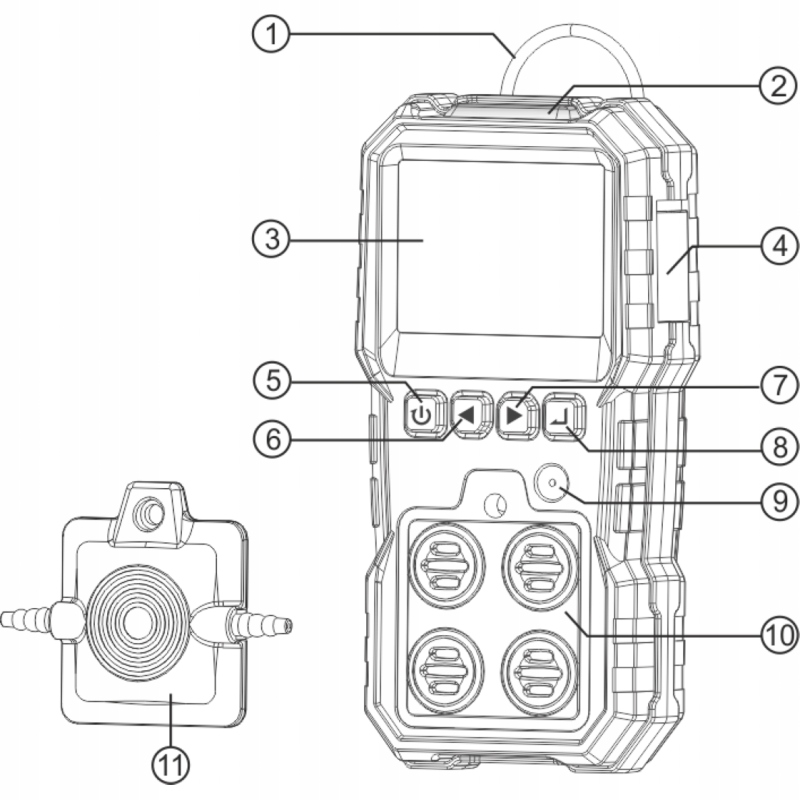 ①
②
③
④
⑤
⑦
⑥
⑧
⑨
⑩
⑪