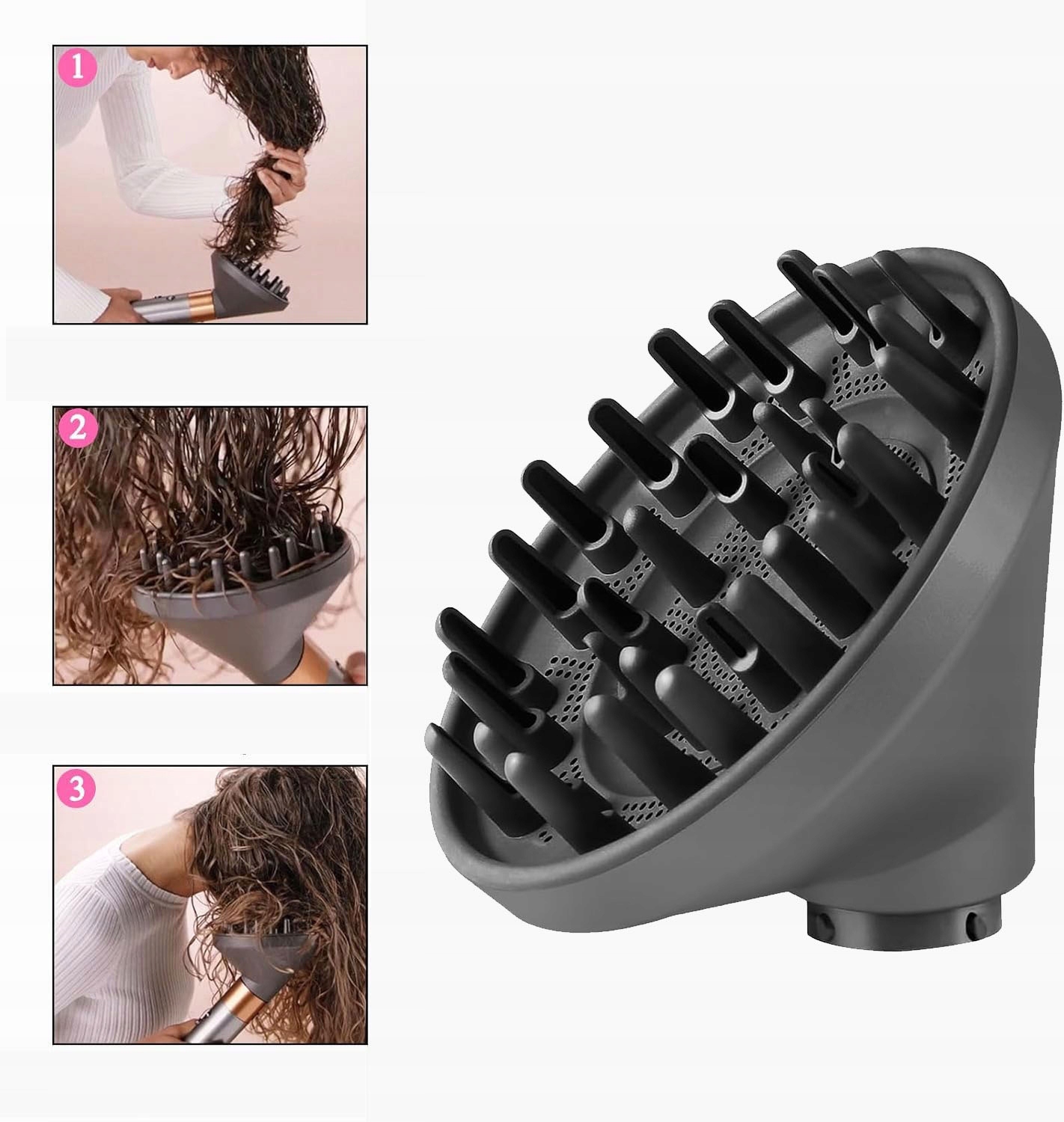 1

2

3