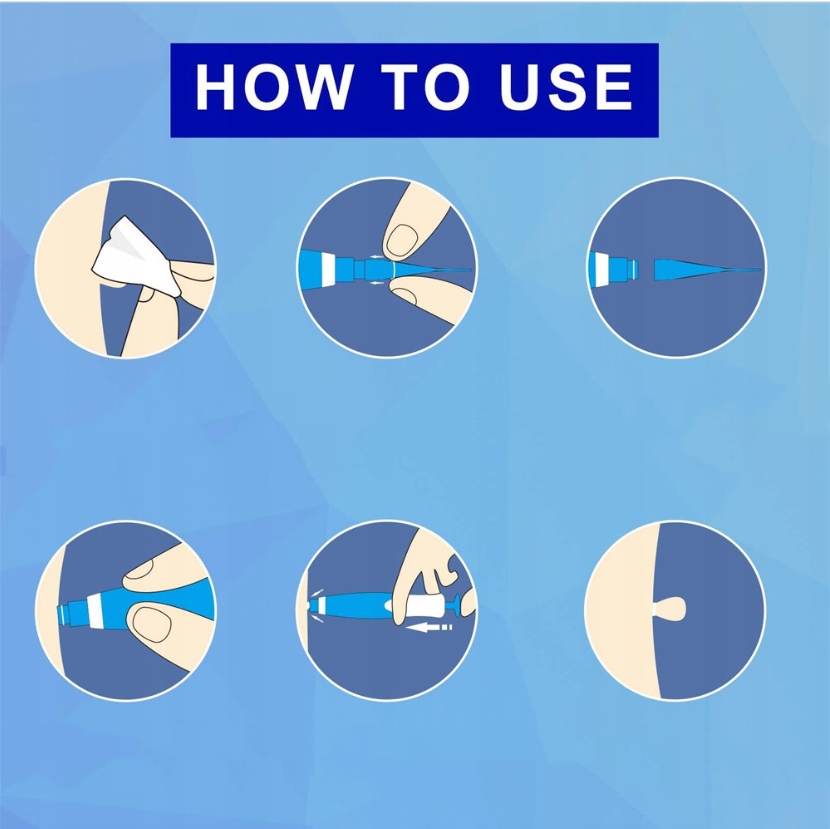 HOW TO USE