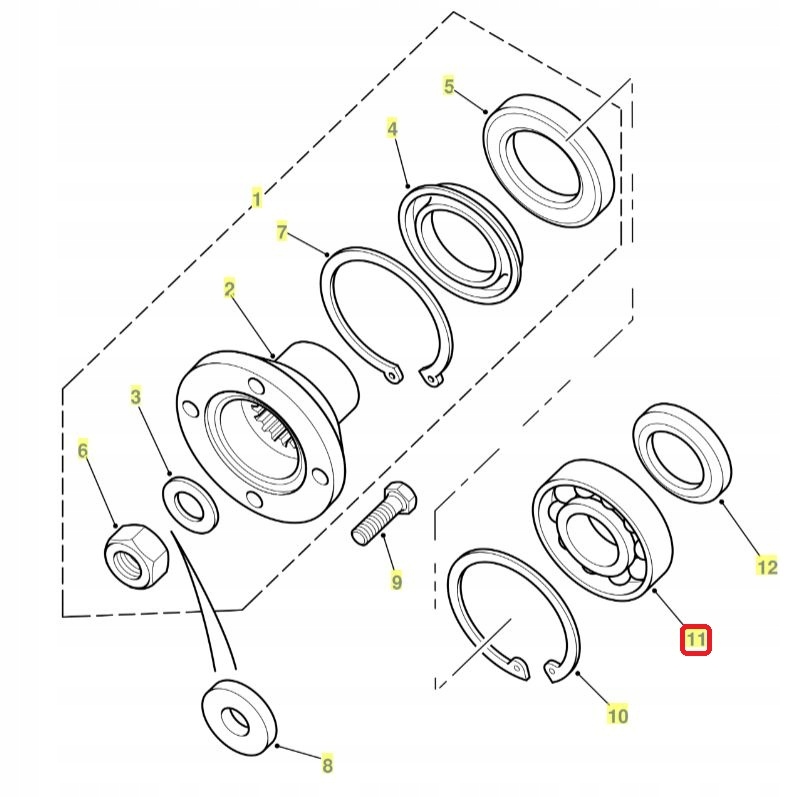 5
4
1
7
2
3
6
9
12
11
10
8