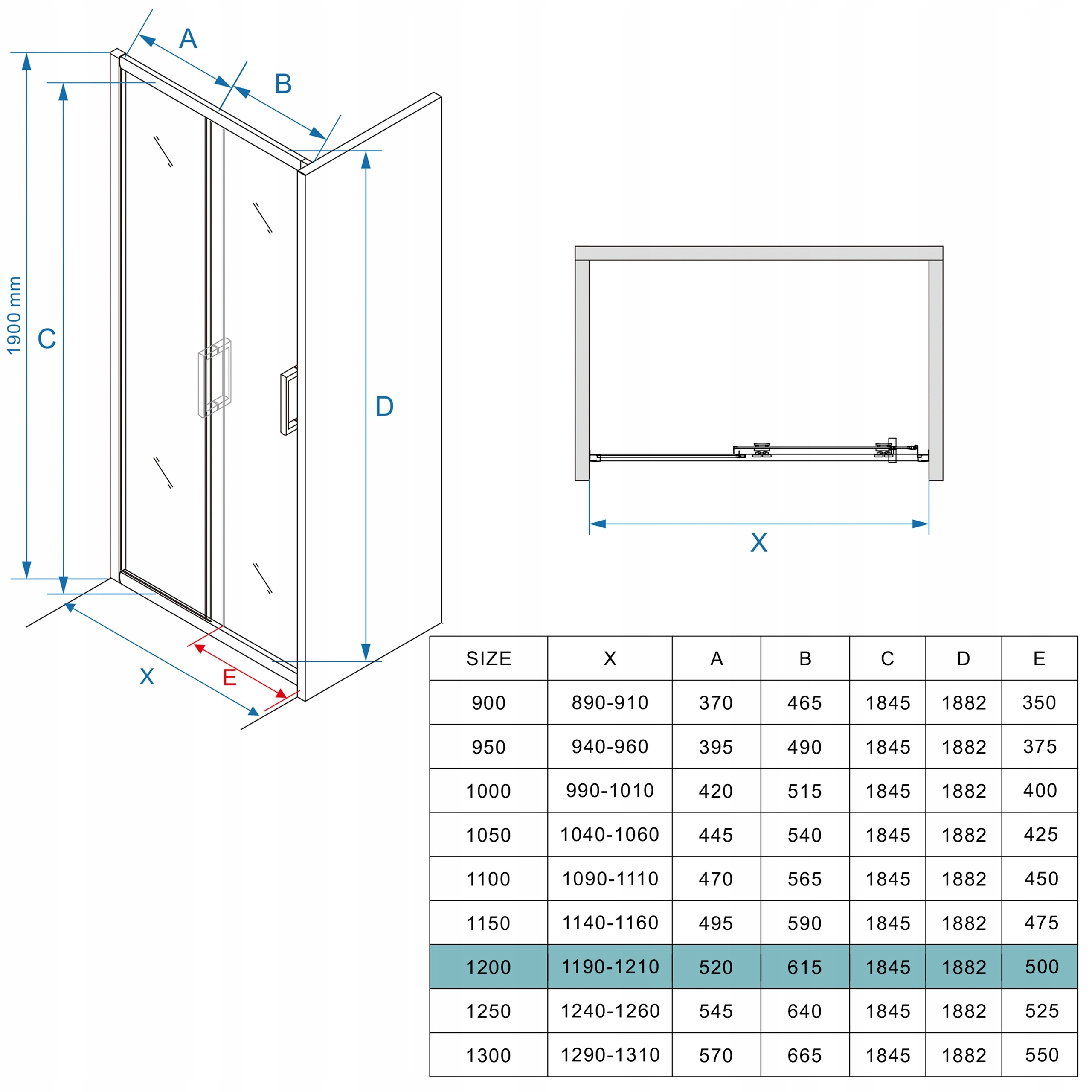 A
B
1900 mm
C
D
X
E
X

| SIZE | X | A | B | C | D | E |
|---|---|---|---|---|---|---|
| 900 | 890-910 | 370 | 465 | 1845 | 1882 | 350 |
| 950 | 940-960 | 395 | 490 | 1845 | 1882 | 375 |
| 1000 | 990-1010 | 420 | 515 | 1845 | 1882 | 400 |
| 1050 | 1040-1060 | 445 | 540 | 1845 | 1882 | 425 |
| 1100 | 1090-1110 | 470 | 565 | 1845 | 1882 | 450 |
| 1150 | 1140-1160 | 495 | 590 | 1845 | 1882 | 475 |
| 1200 | 1190-1210 | 520 | 615 | 1845 | 1882 | 500 |
| 1250 | 1240-1260 | 545 | 640 | 1845 | 1882 | 525 |
| 1300 | 1290-1310 | 570 | 665 | 1845 | 1882 | 550 |