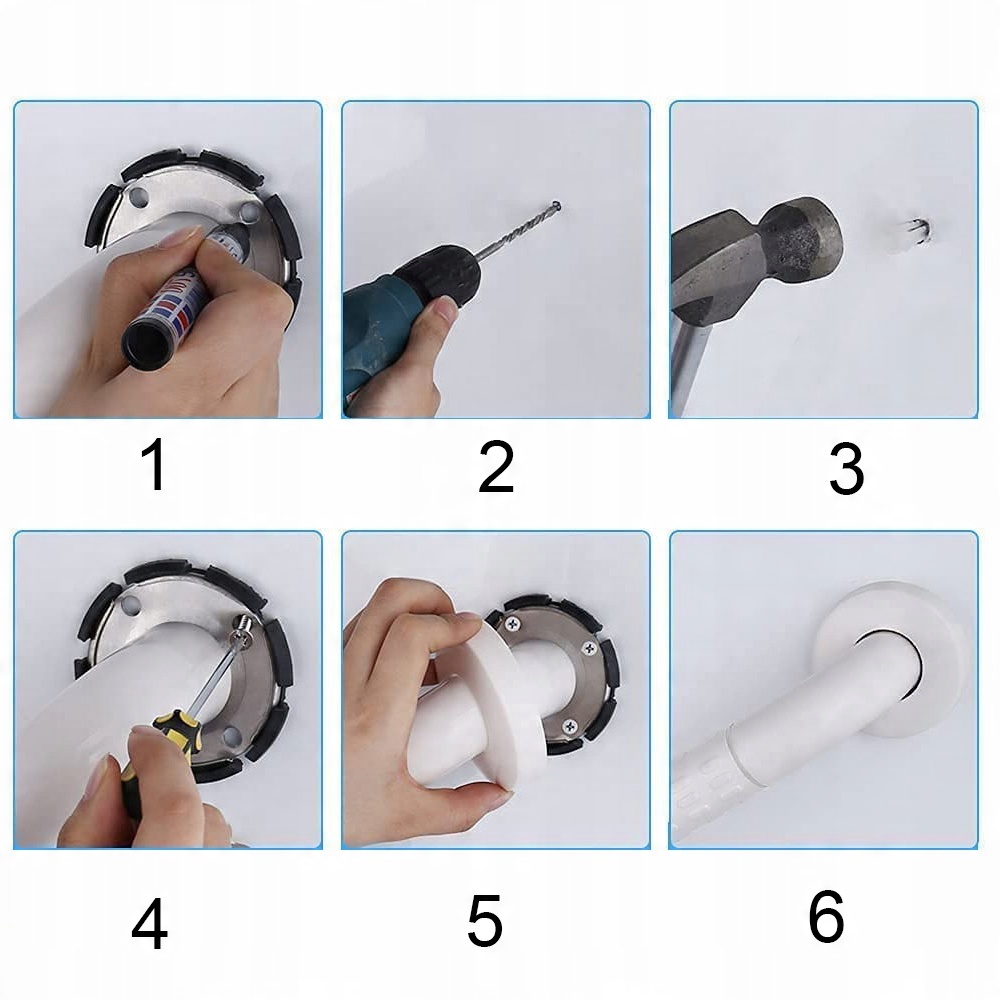 1

2

3

4

5

6