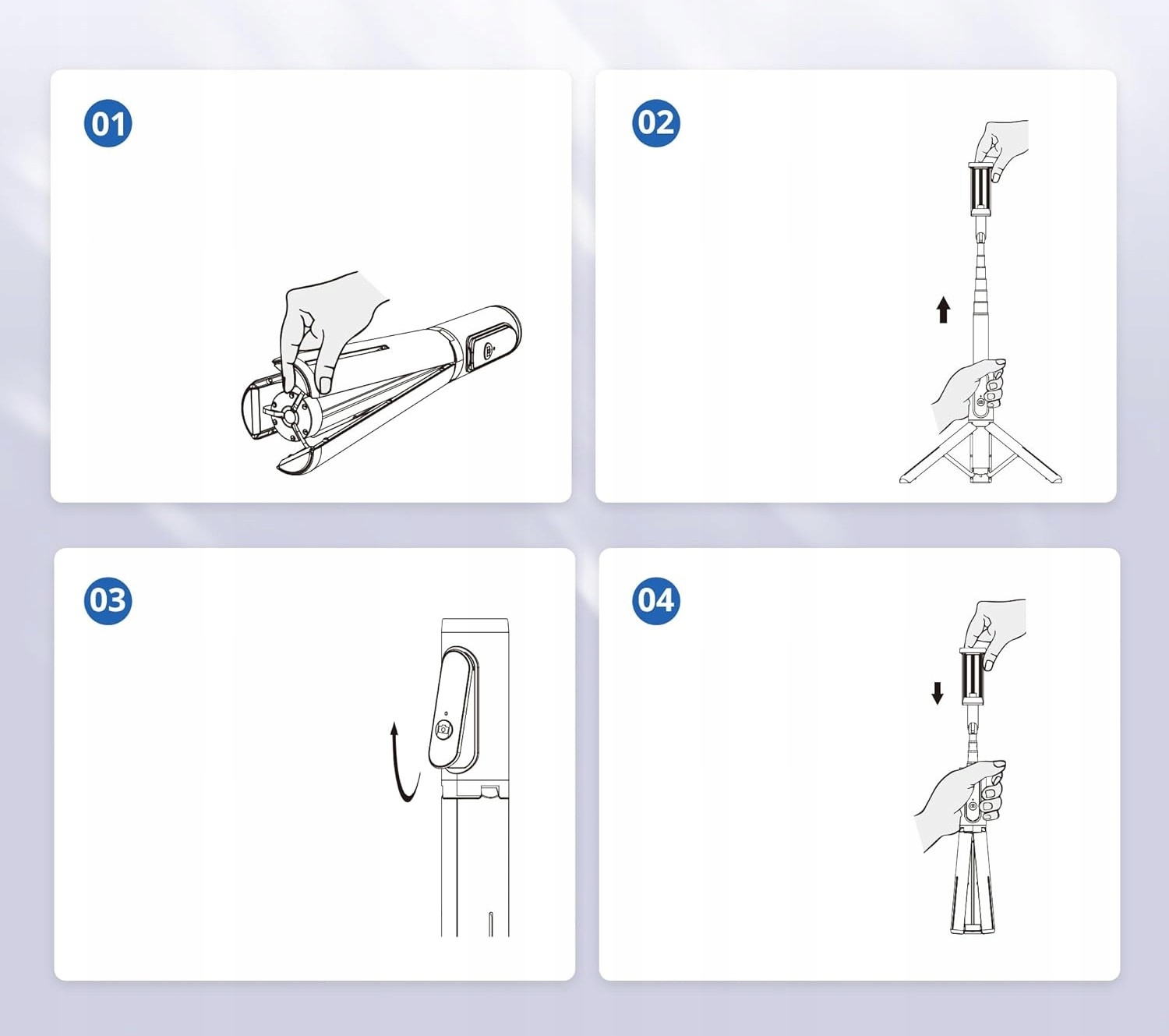 01

02

03

04