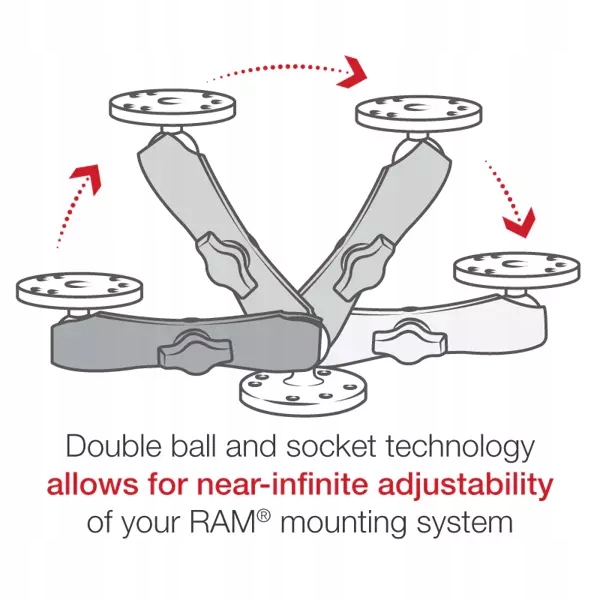 Double ball and socket technology
allows for near-infinite adjustability
of your RAM® mounting system