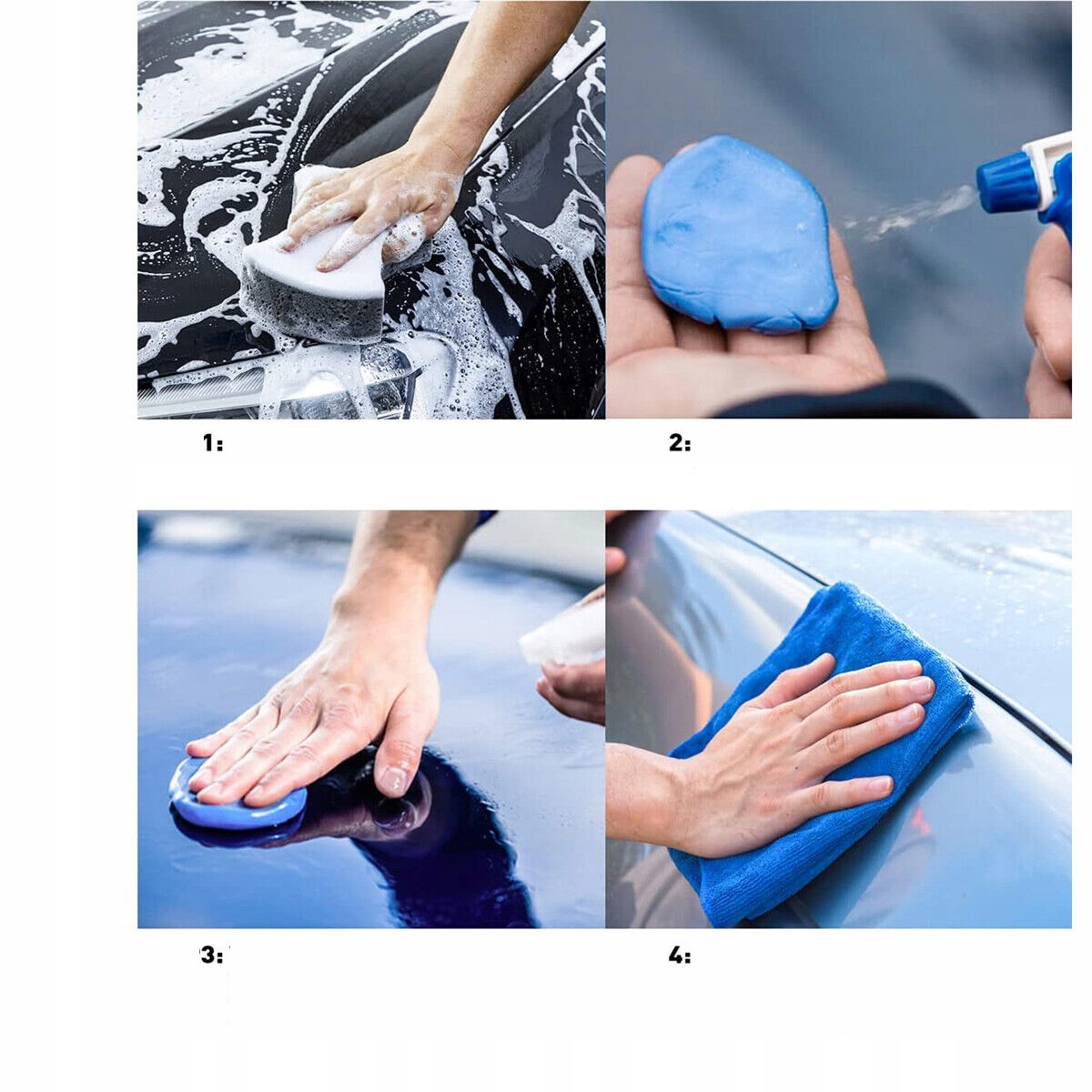 1:

2:

3:

4: