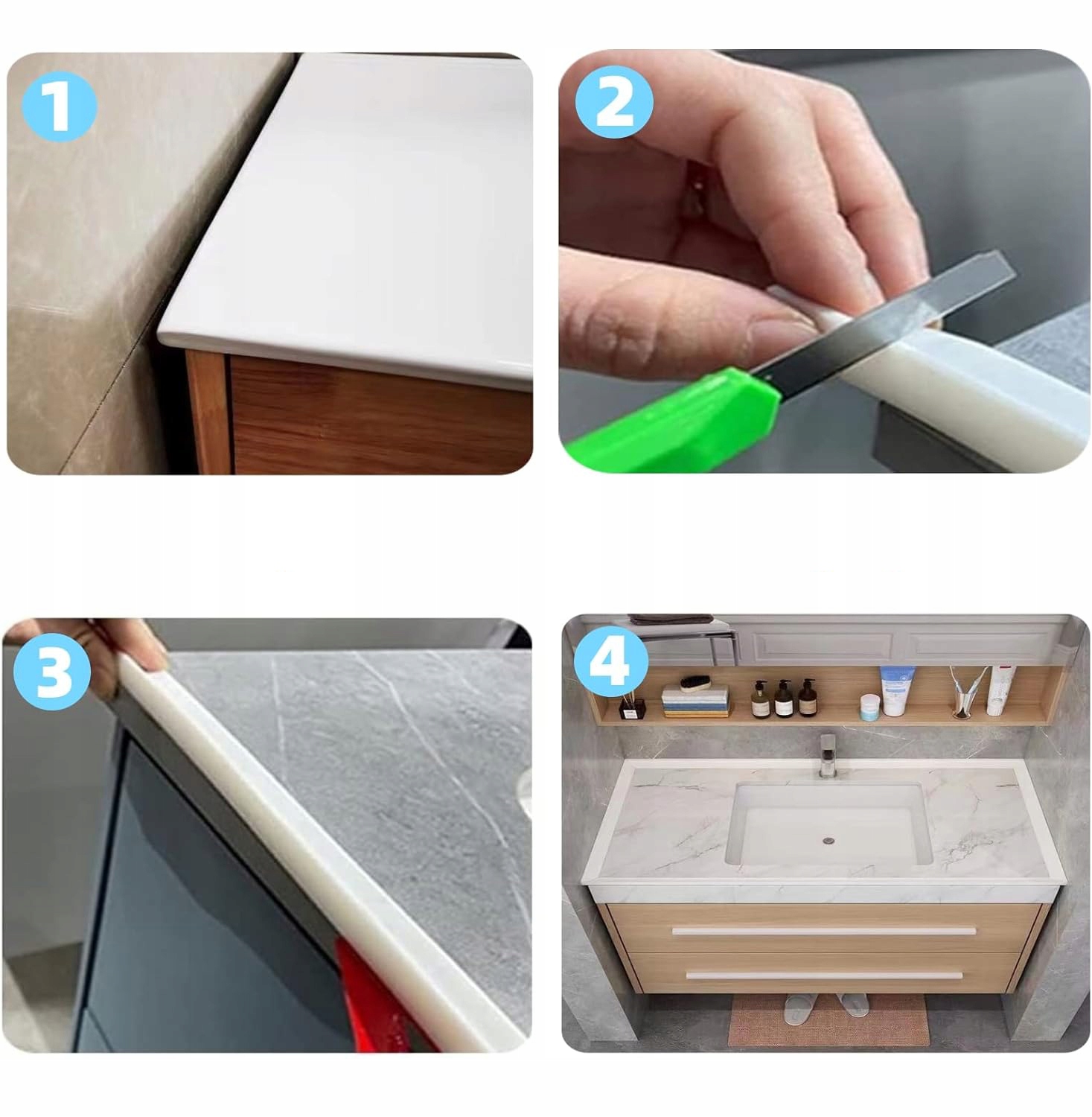 1

2

3

4