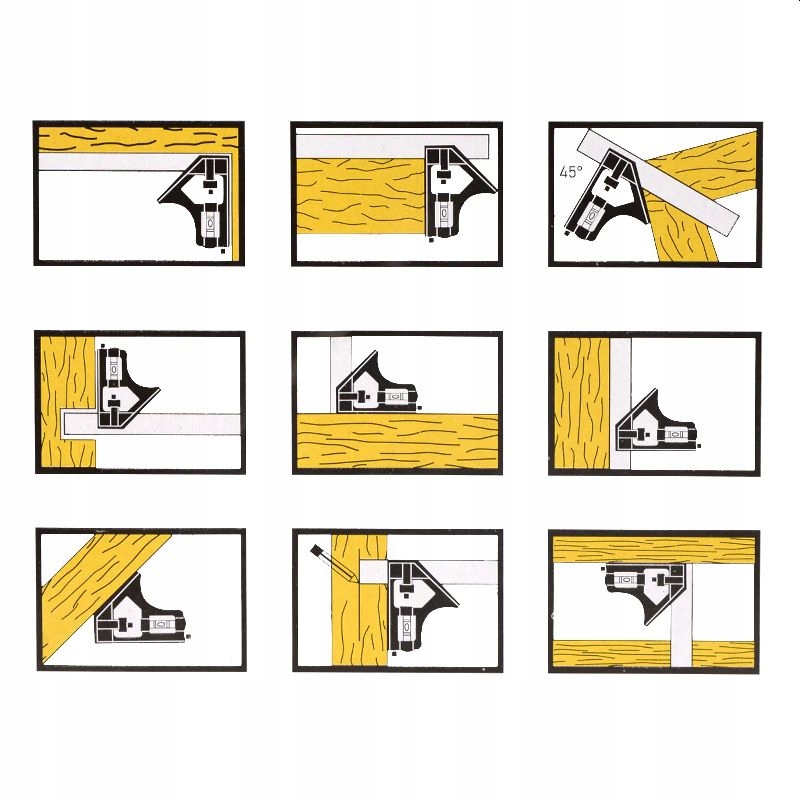 45°