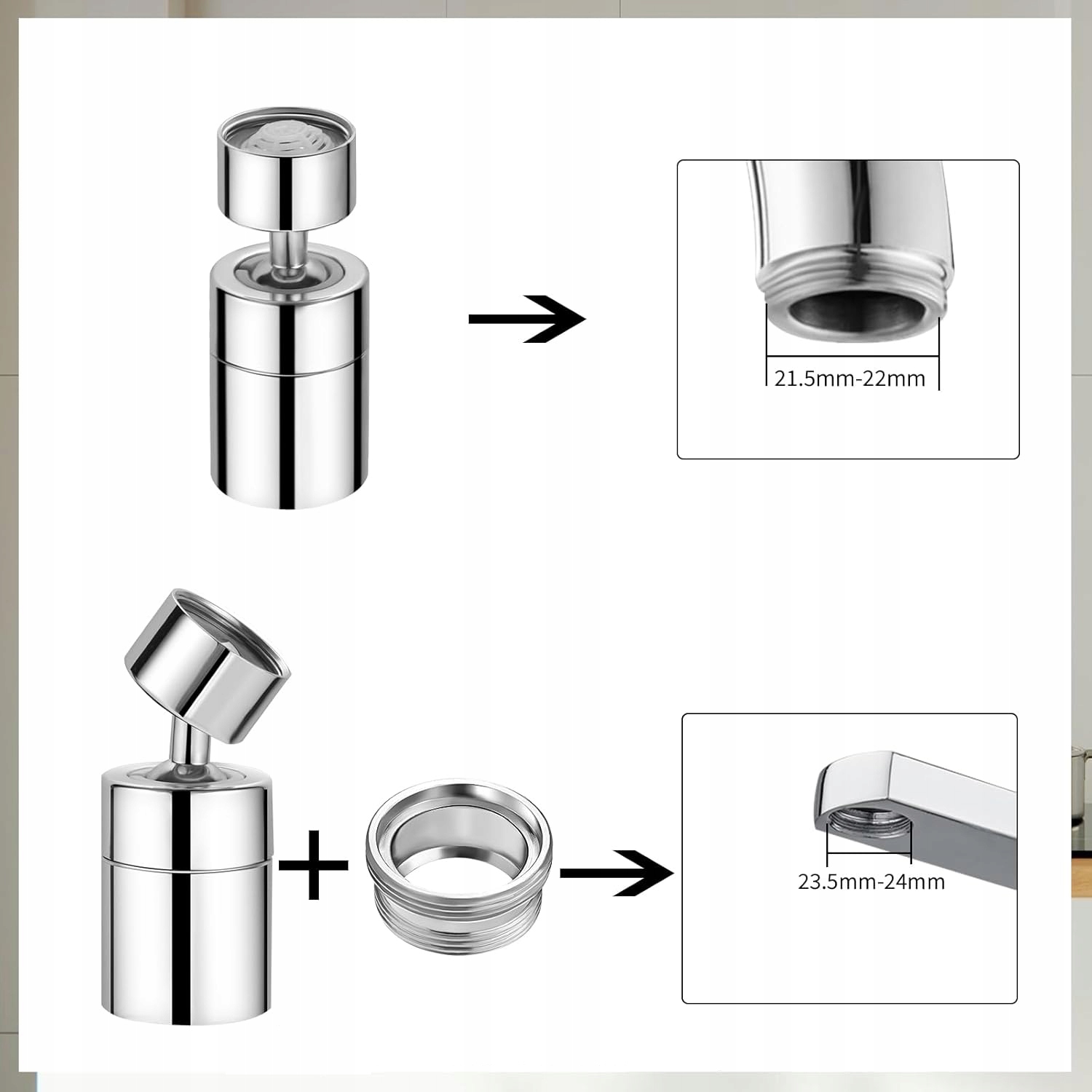 21.5mm-22mm

23.5mm-24mm