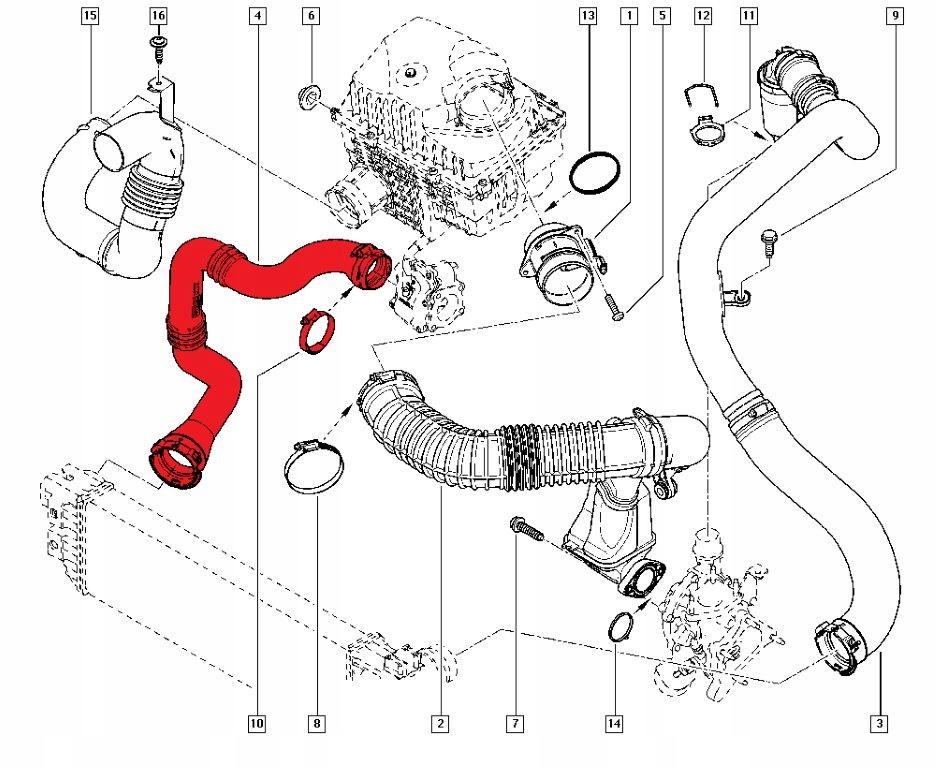 15
16
4
6
13
1
5
12
11
9
10
8
2
7
14
3