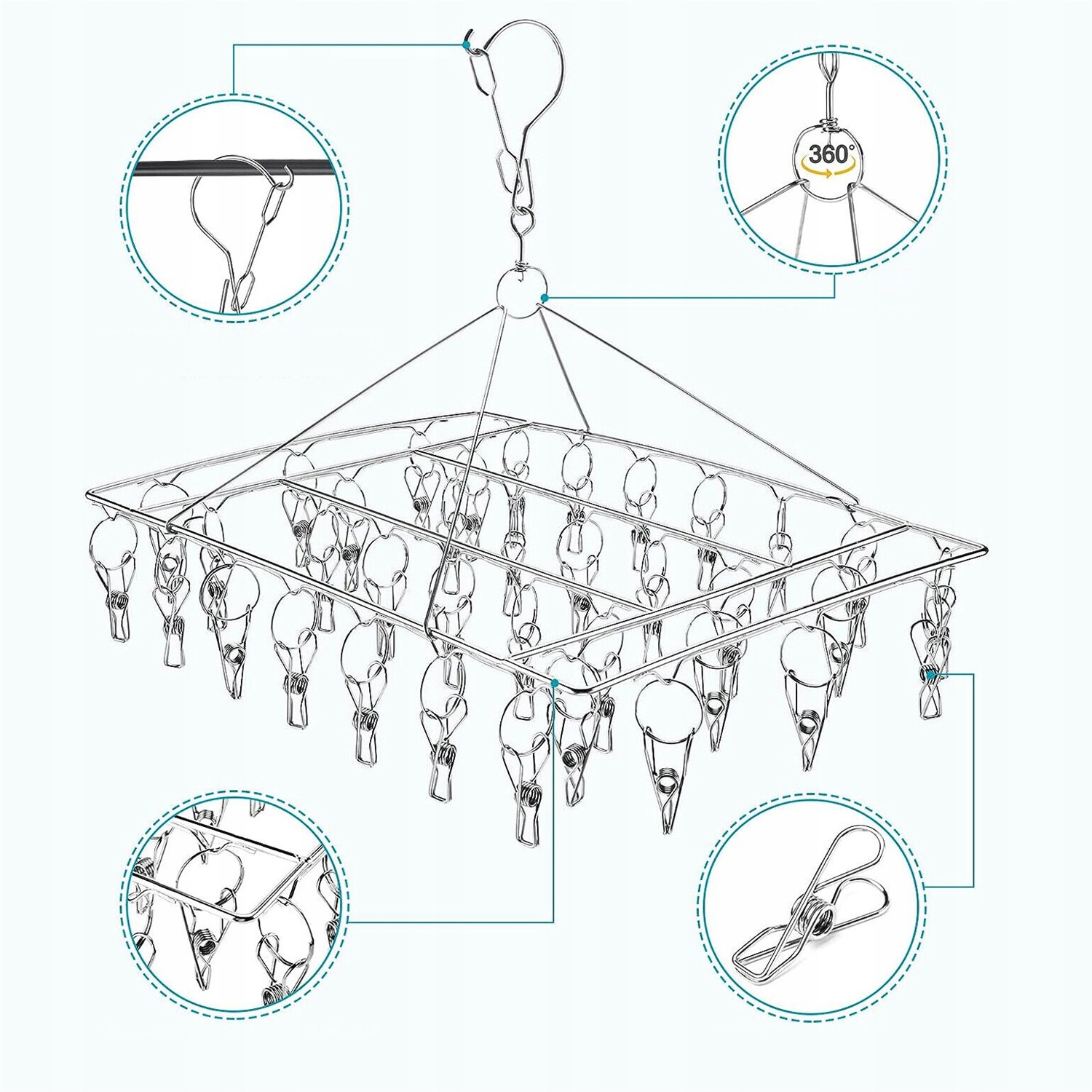 360°