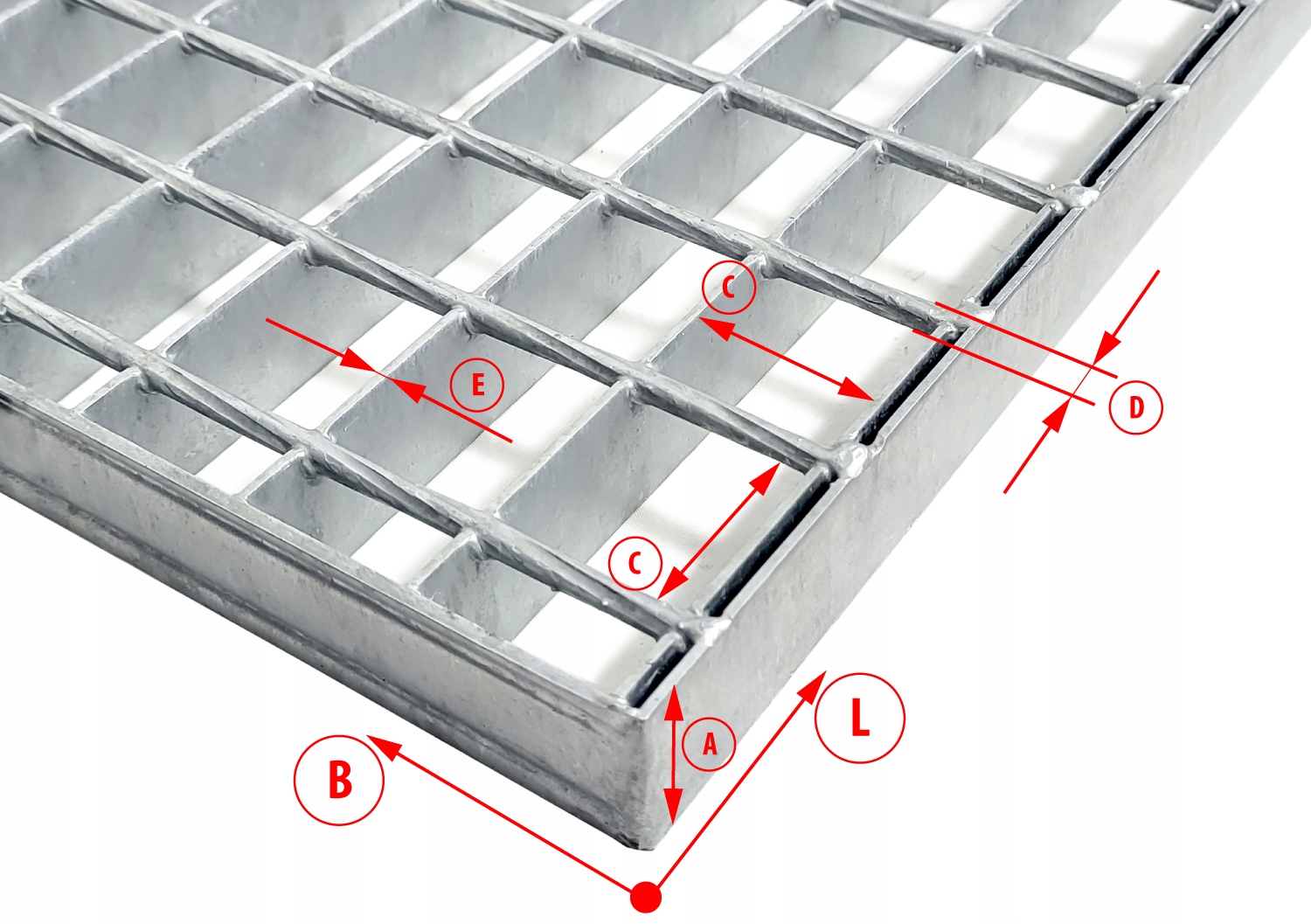 C
E
D
C
A
L
B