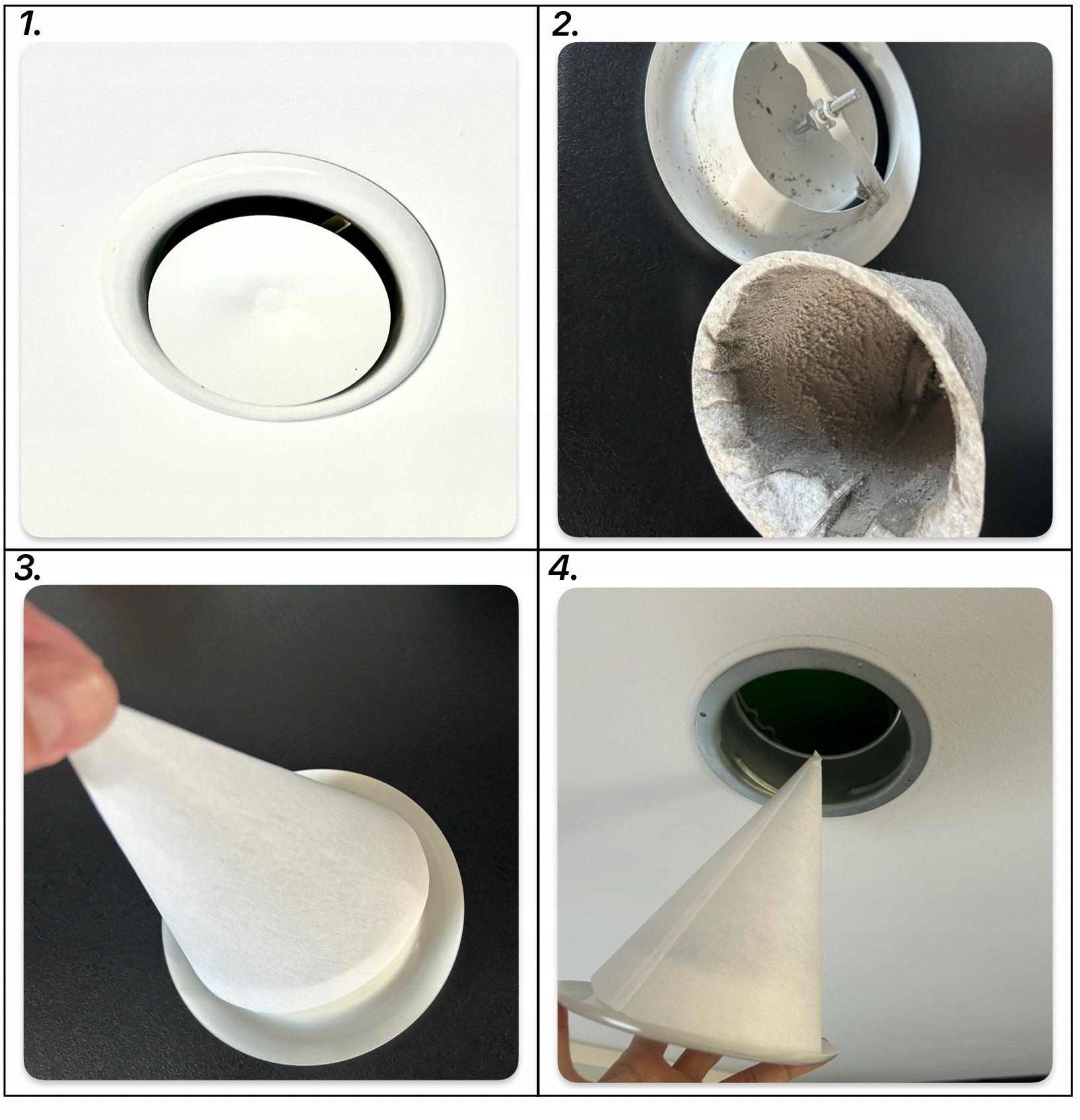 1.

2.

3.

4.