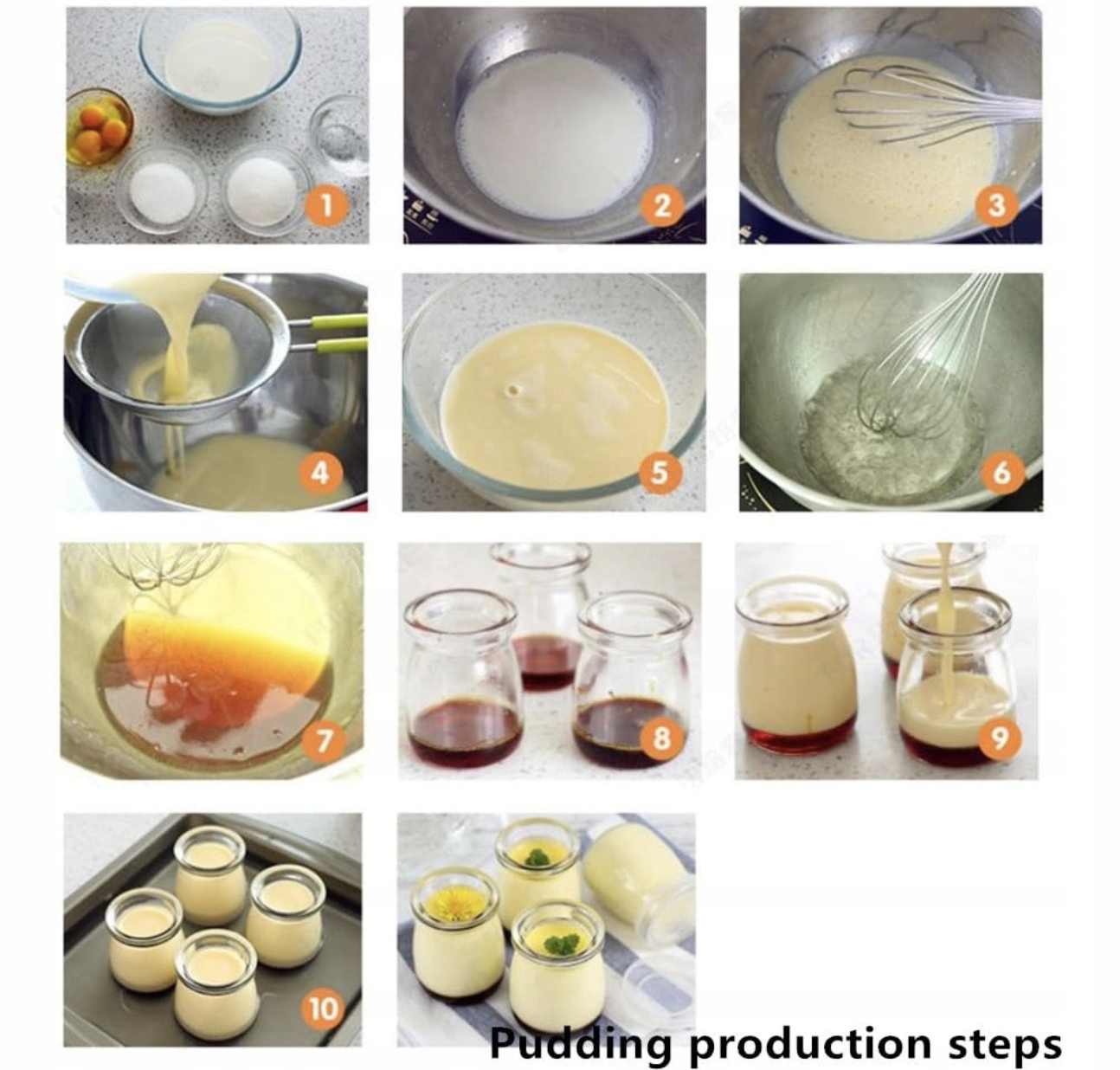 1
2
3
4
5
6
7
8
9
10
Pudding production steps