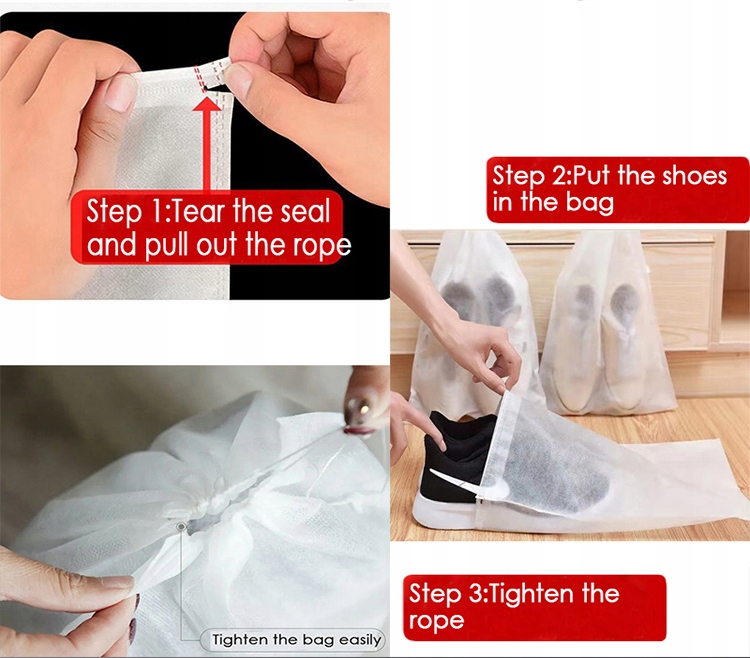 Step 1:Tear the seal and pull out the rope

Step 2:Put the shoes in the bag

Tighten the bag easily

Step 3:Tighten the rope