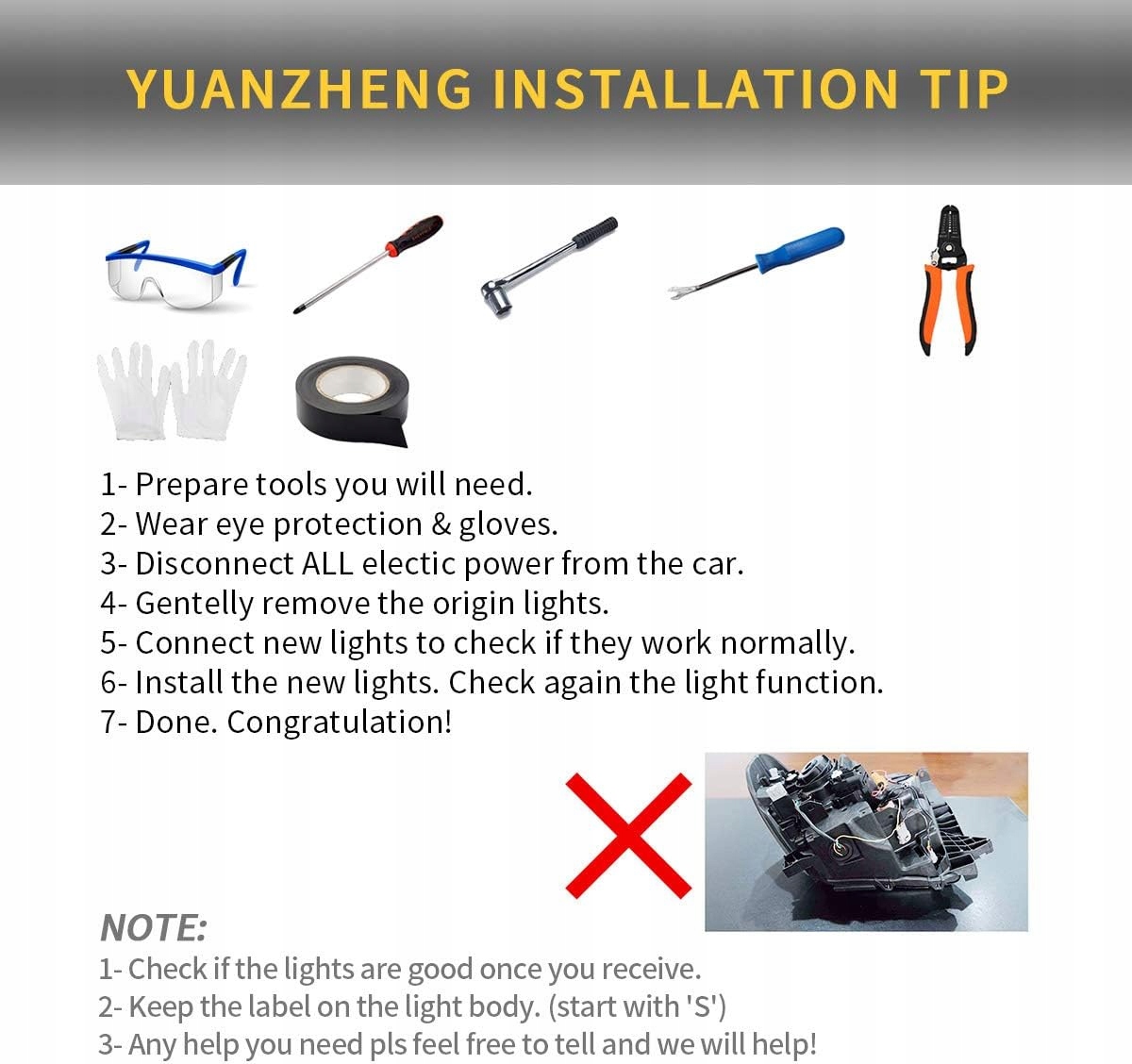 YUANZHENG INSTALLATION TIP

1- Prepare tools you will need.
2- Wear eye protection & gloves.
3- Disconnect ALL electic power from the car.
4- Gentelly remove the origin lights.
5- Connect new lights to check if they work normally.
6- Install the new lights. Check again the light function.
7- Done. Congratulation!

NOTE:
1- Check if the lights are good once you receive.
2- Keep the label on the light body. (start with 'S')
3- Any help you need pls feel free to tell and we will help!