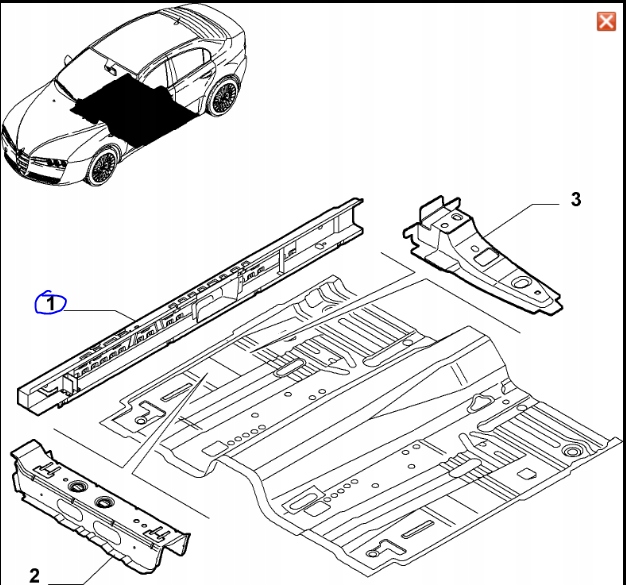 3

1

2