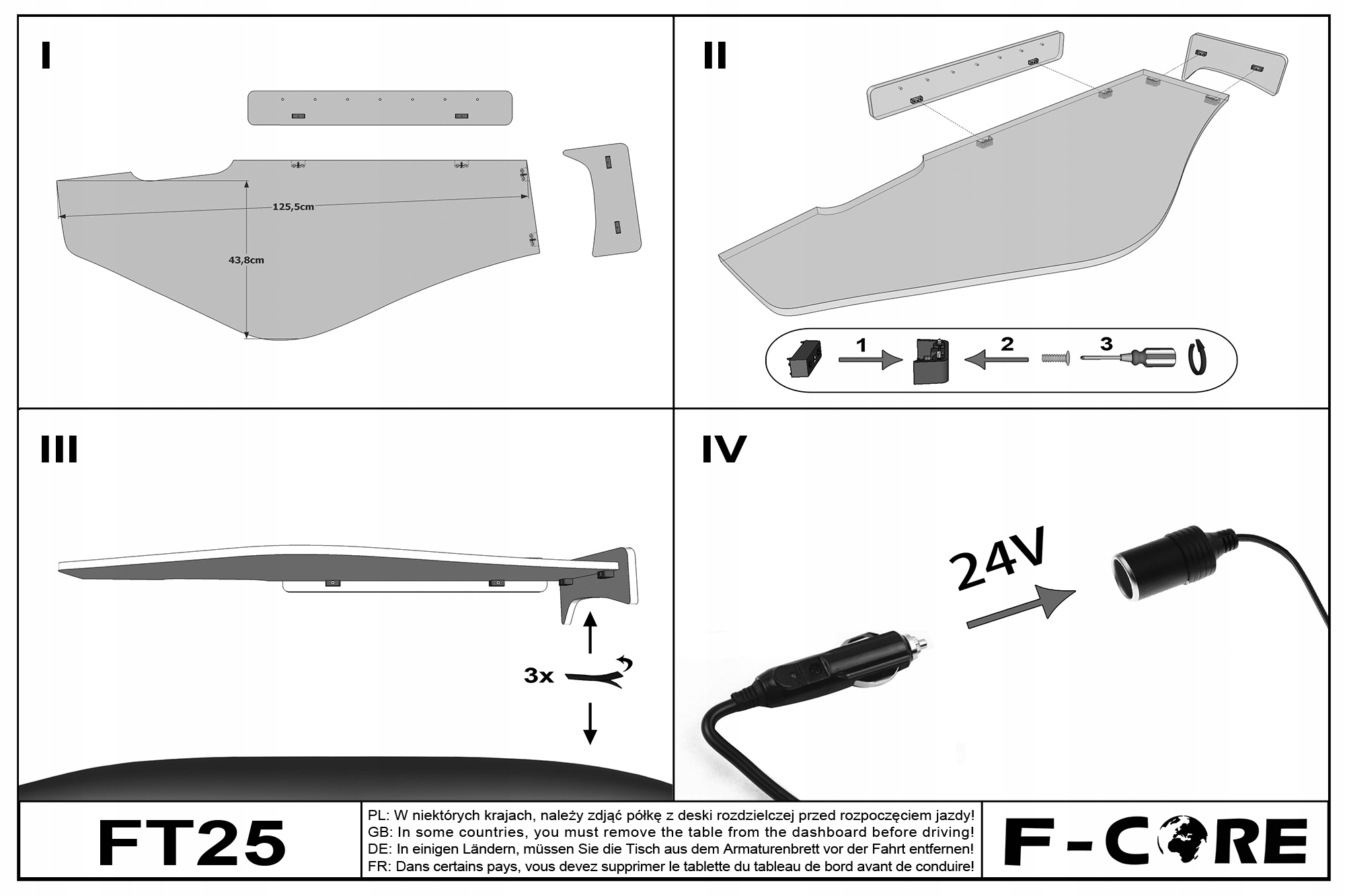 I

125,5cm

43,8cm

II

1

2

3

III

3x

IV

24V

FT25

PL: W niektórych krajach, należy zdjąć półkę z deski rozdzielczej przed rozpoczęciem jazdy!
GB: In some countries, you must remove the table from the dashboard before driving!
DE: In einigen Ländern, müssen Sie die Tisch aus dem Armaturenbrett vor der Fahrt entfernen!
FR: Dans certains pays, vous devez supprimer le tablette du tableau de bord avant de conduire!

F-CORE