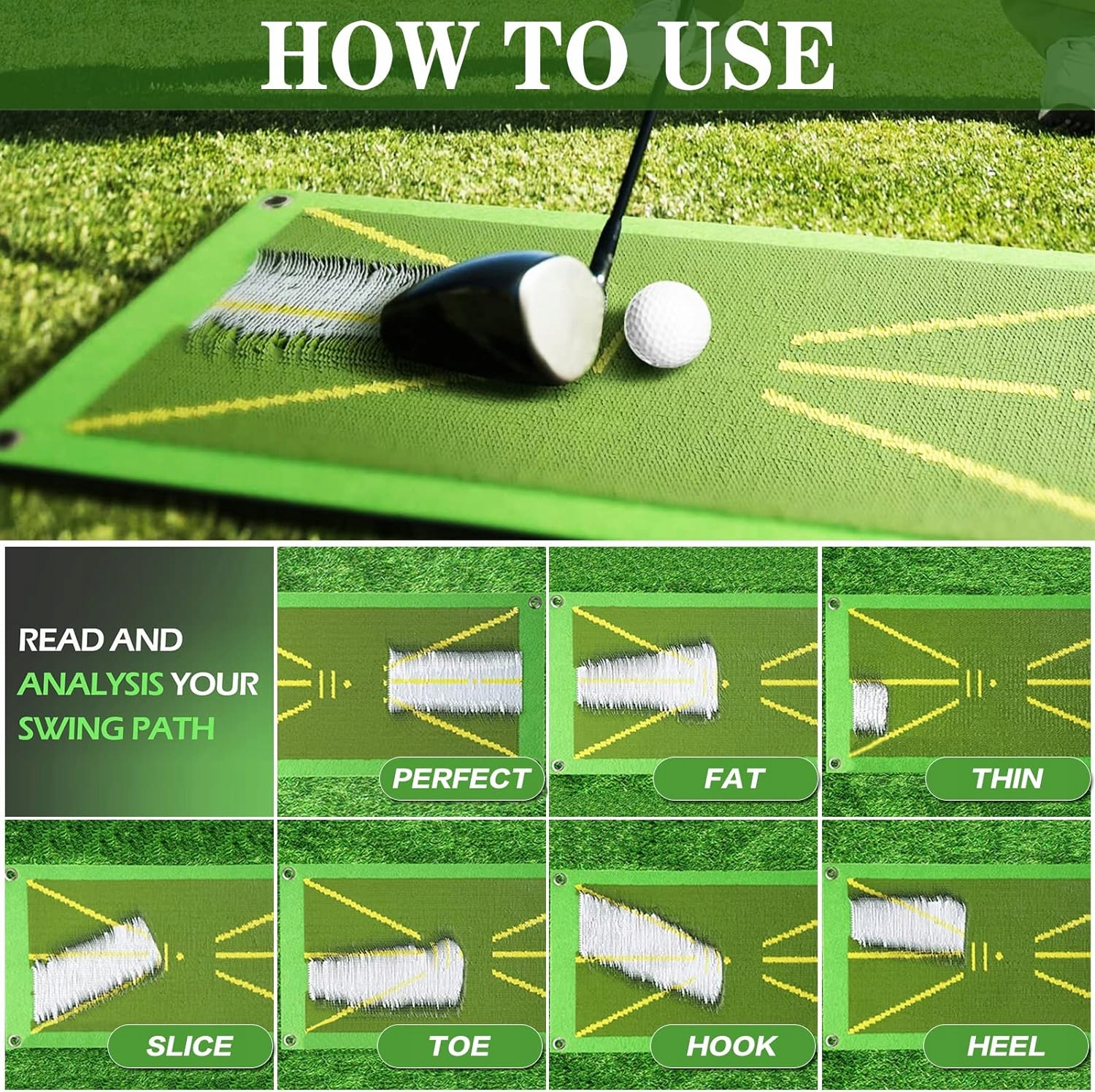 HOW TO USE

READ AND ANALYSIS YOUR SWING PATH

PERFECT

FAT

THIN

SLICE

TOE

HOOK

HEEL