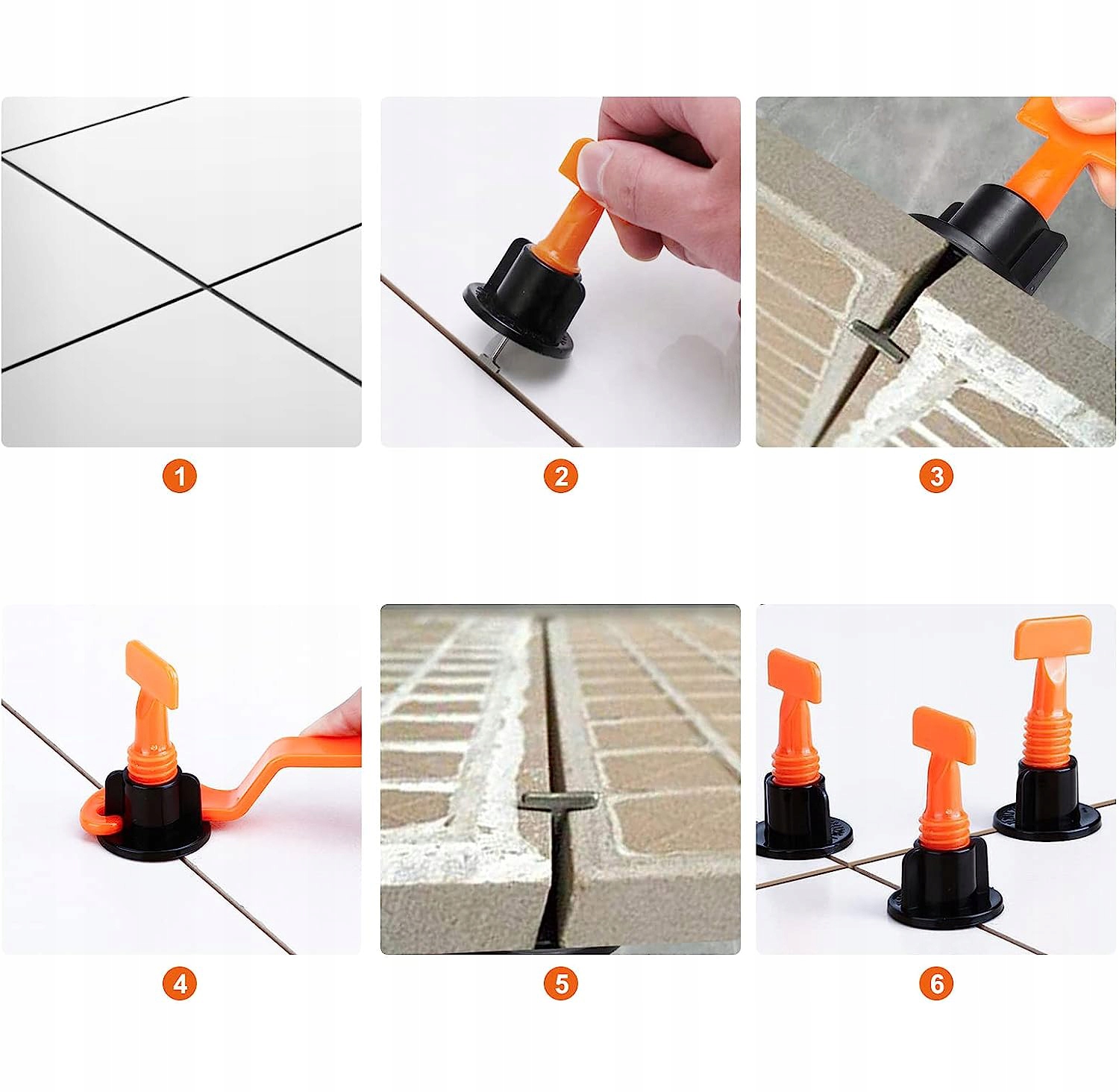 1

2

3

4

5

6