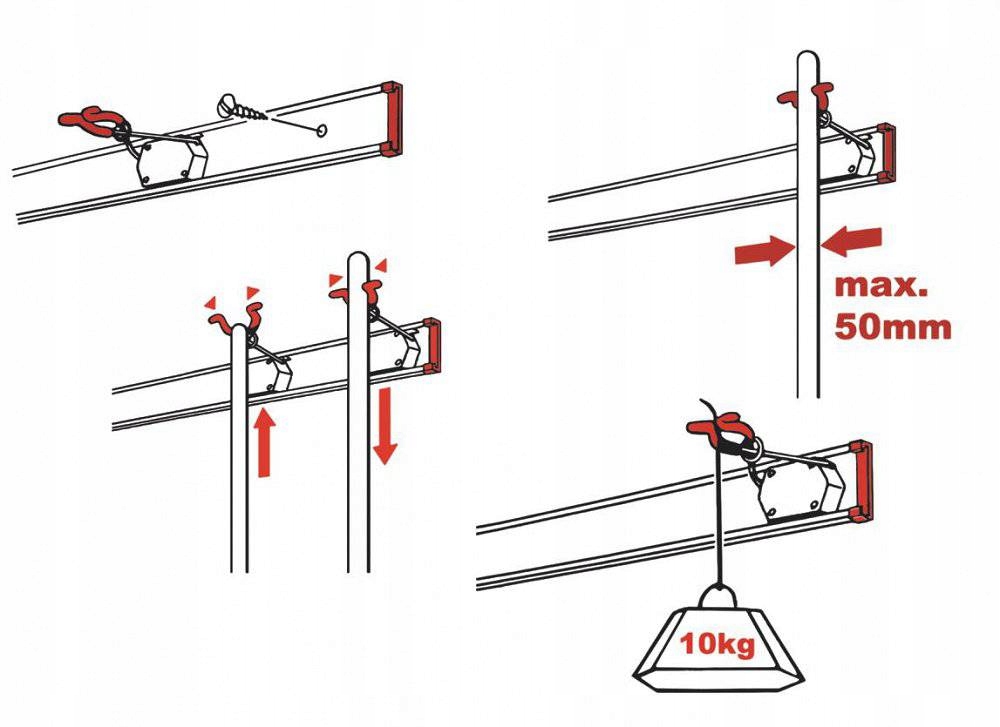 max.
50mm

10kg