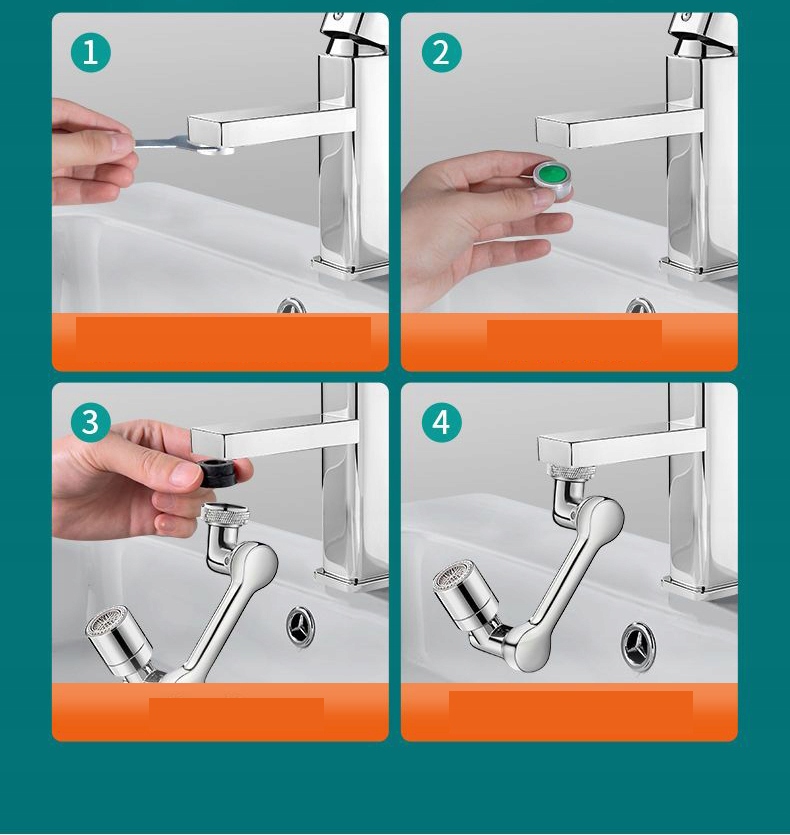 1

2

3

4