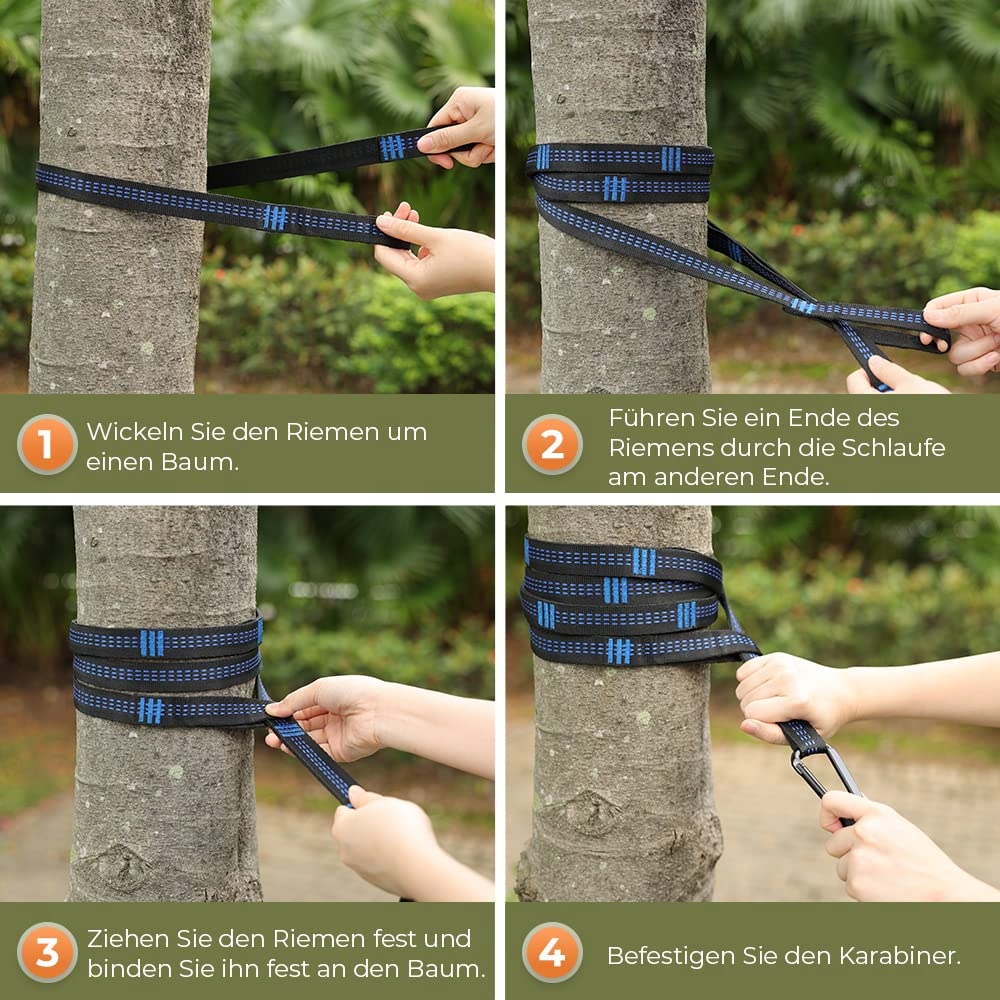 1 Wickeln Sie den Riemen um einen Baum.

2 Führen Sie ein Ende des Riemens durch die Schlaufe am anderen Ende.

3 Ziehen Sie den Riemen fest und binden Sie ihn fest an den Baum.

4 Befestigen Sie den Karabiner.