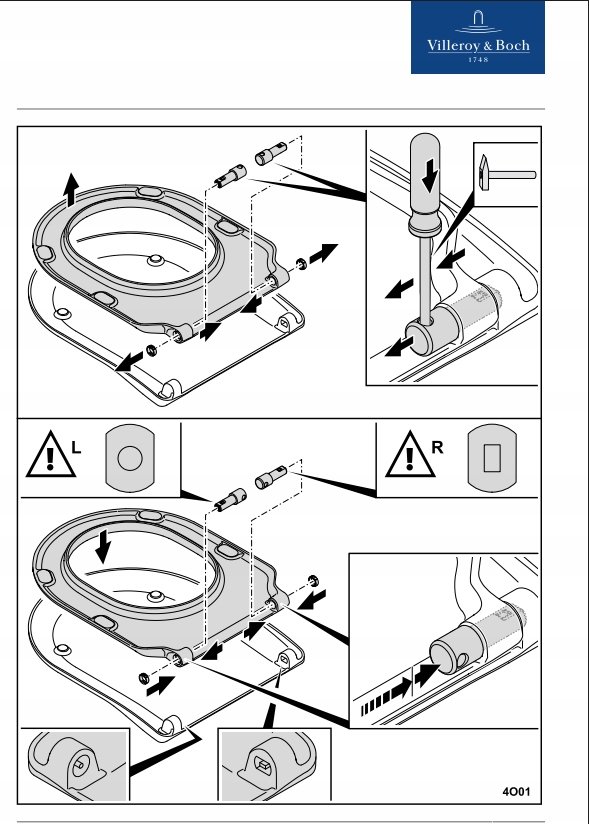 Villeroy & Boch
1748

L

R

4O01