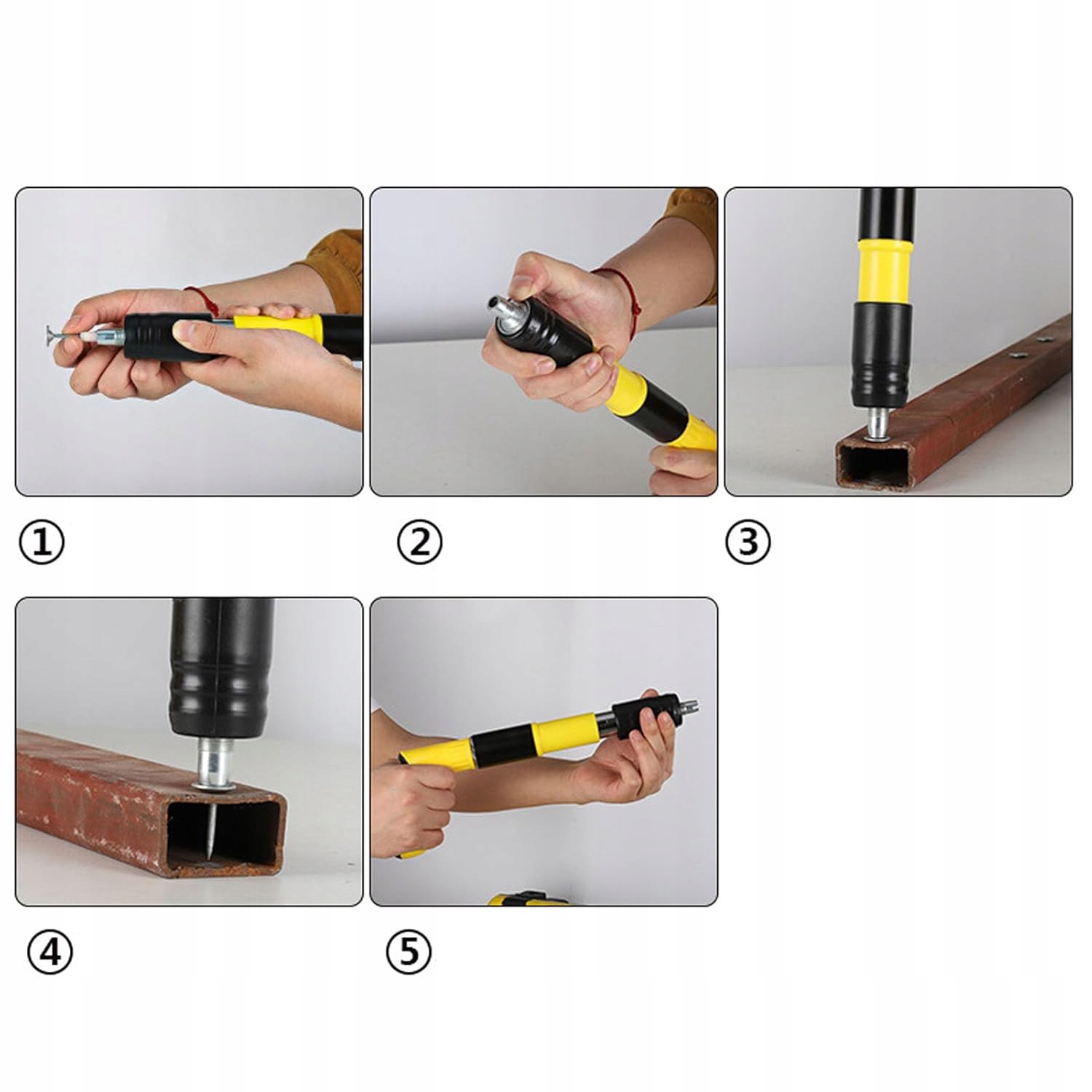 ①

②

③

④

⑤