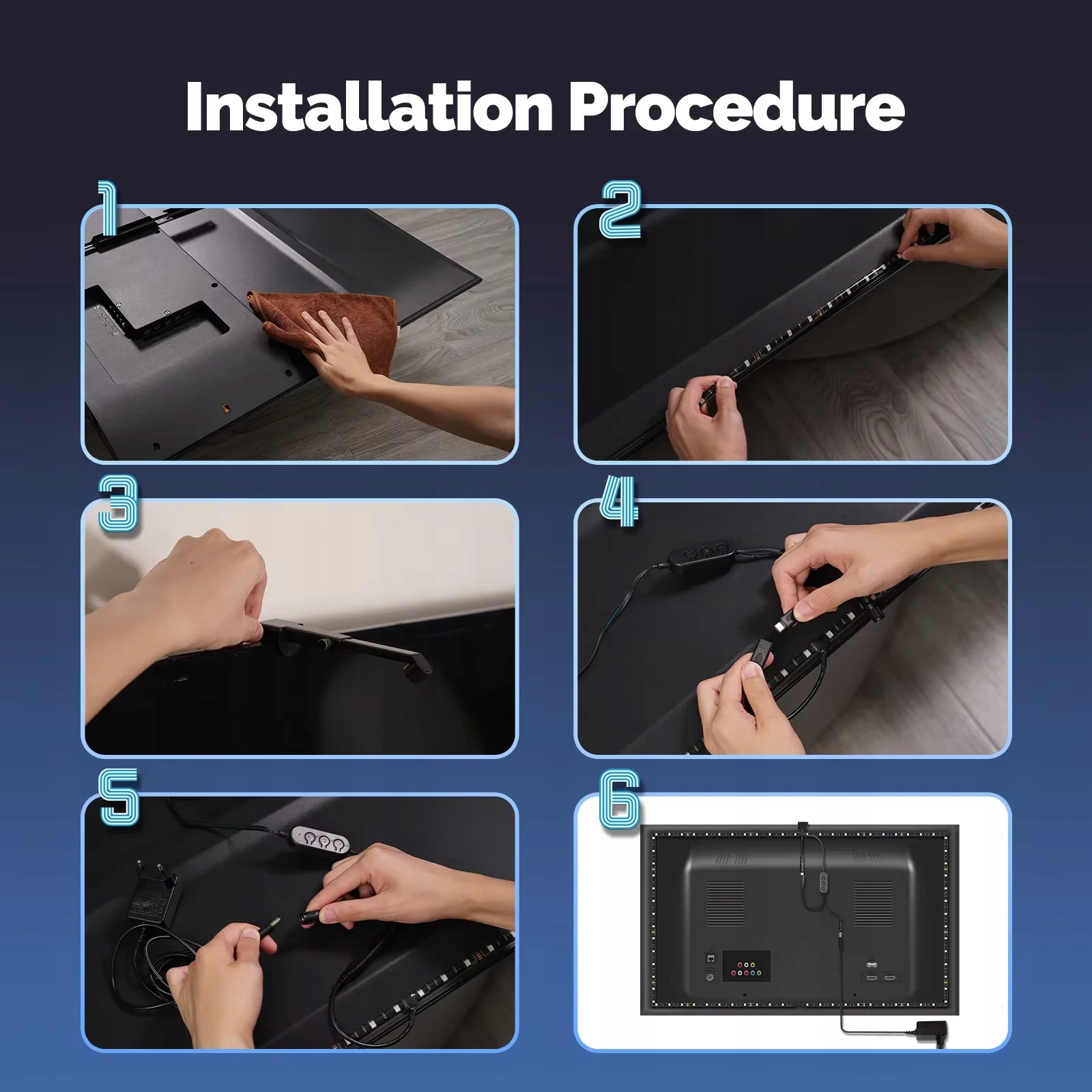 Installation Procedure

1

2

3

4

5

6