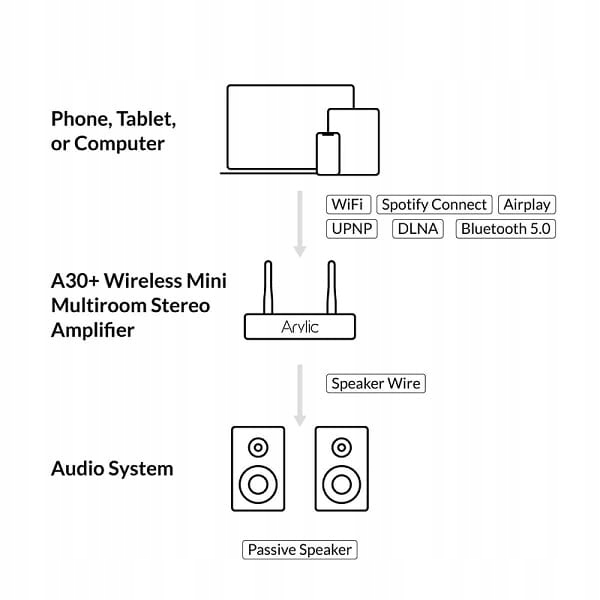 Phone, Tablet, or Computer

WiFi Spotify Connect Airplay
UPNP DLNA Bluetooth 5.0

A30+ Wireless Mini Multiroom Stereo Amplifier

Arylic

Speaker Wire

Audio System

Passive Speaker